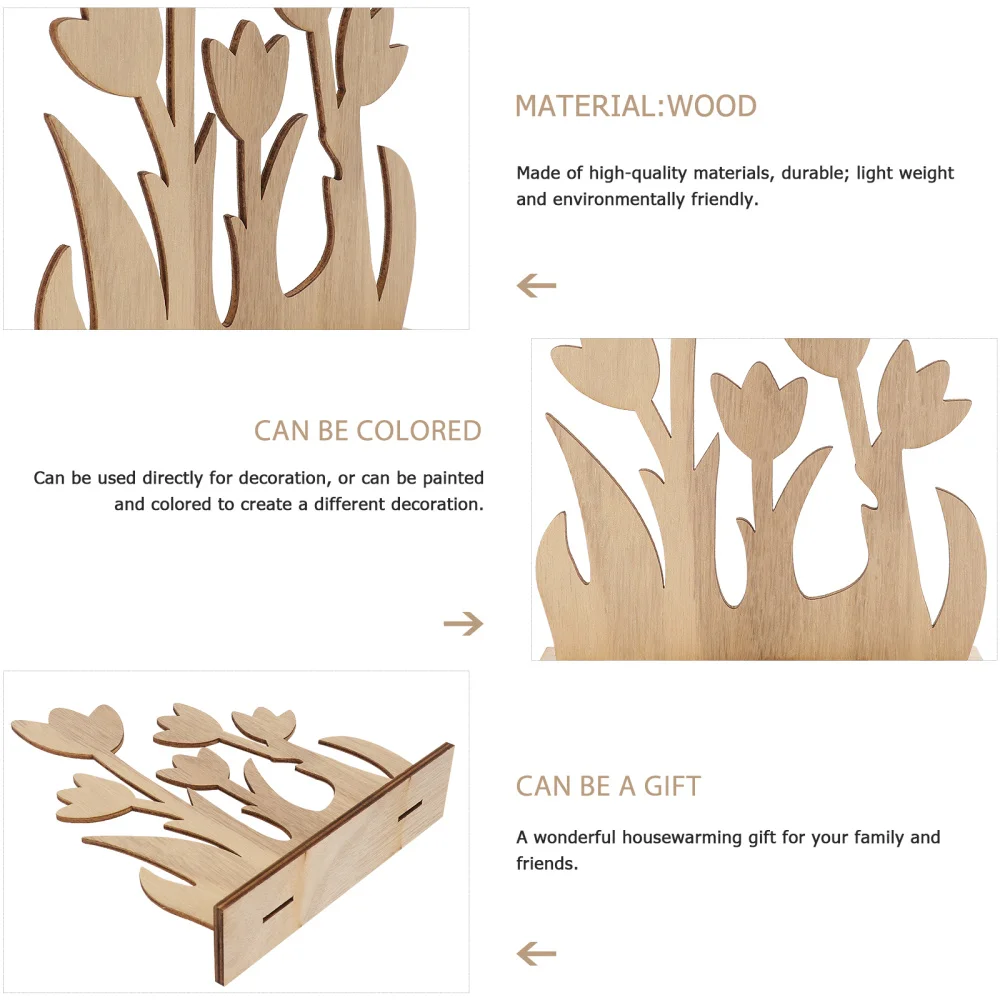 MATERIAL:WOOD

Made of high-quality materials, durable; light weight and environmentally friendly.

CAN BE COLORED

Can be used directly for decoration, or can be painted and colored to create a different decoration.

CAN BE A GIFT

A wonderful housewarming gift for your family and friends.