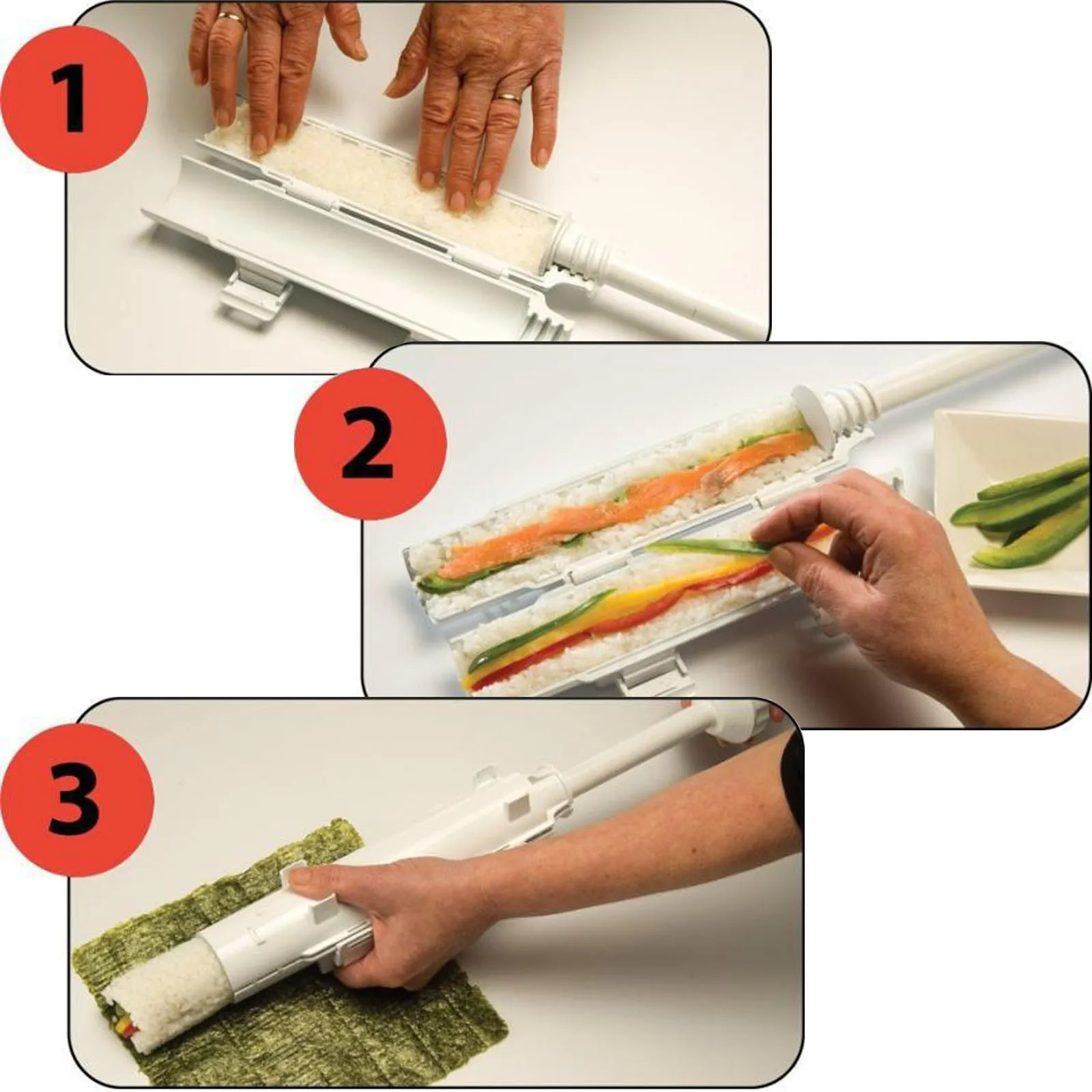 1

2

3