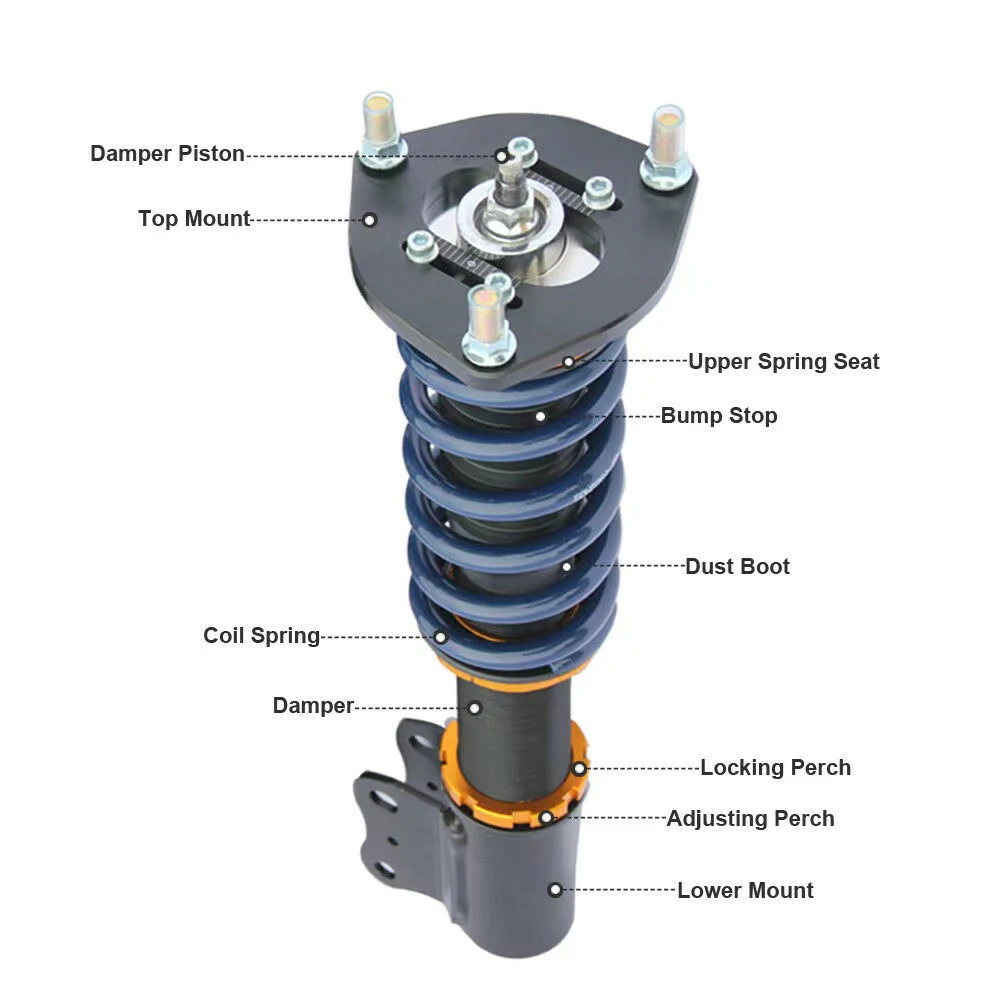 Damper Piston
Top Mount
Upper Spring Seat
Bump Stop
Dust Boot
Coil Spring
Damper
Locking Perch
Adjusting Perch
Lower Mount