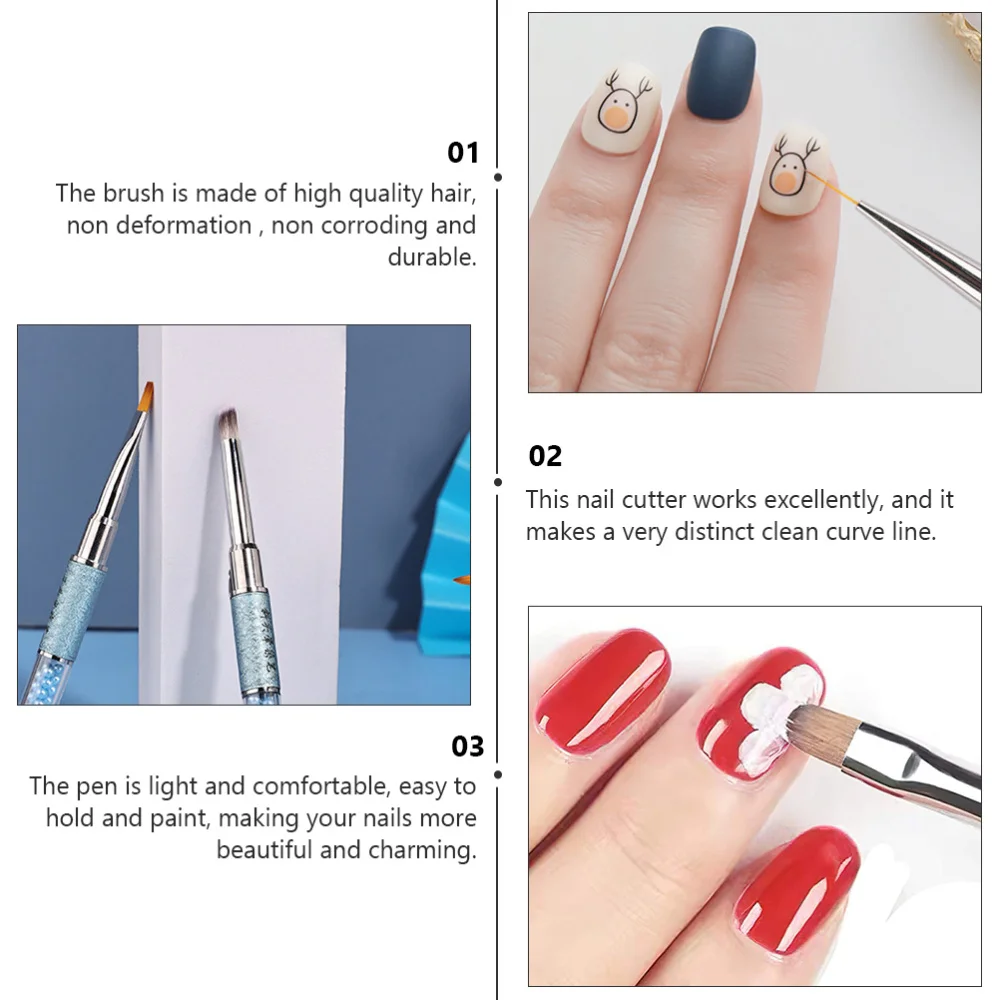 01
The brush is made of high quality hair, non deformation , non corroding and durable.

02
This nail cutter works excellently, and it makes a very distinct clean curve line.

03
The pen is light and comfortable, easy to hold and paint, making your nails more beautiful and charming.