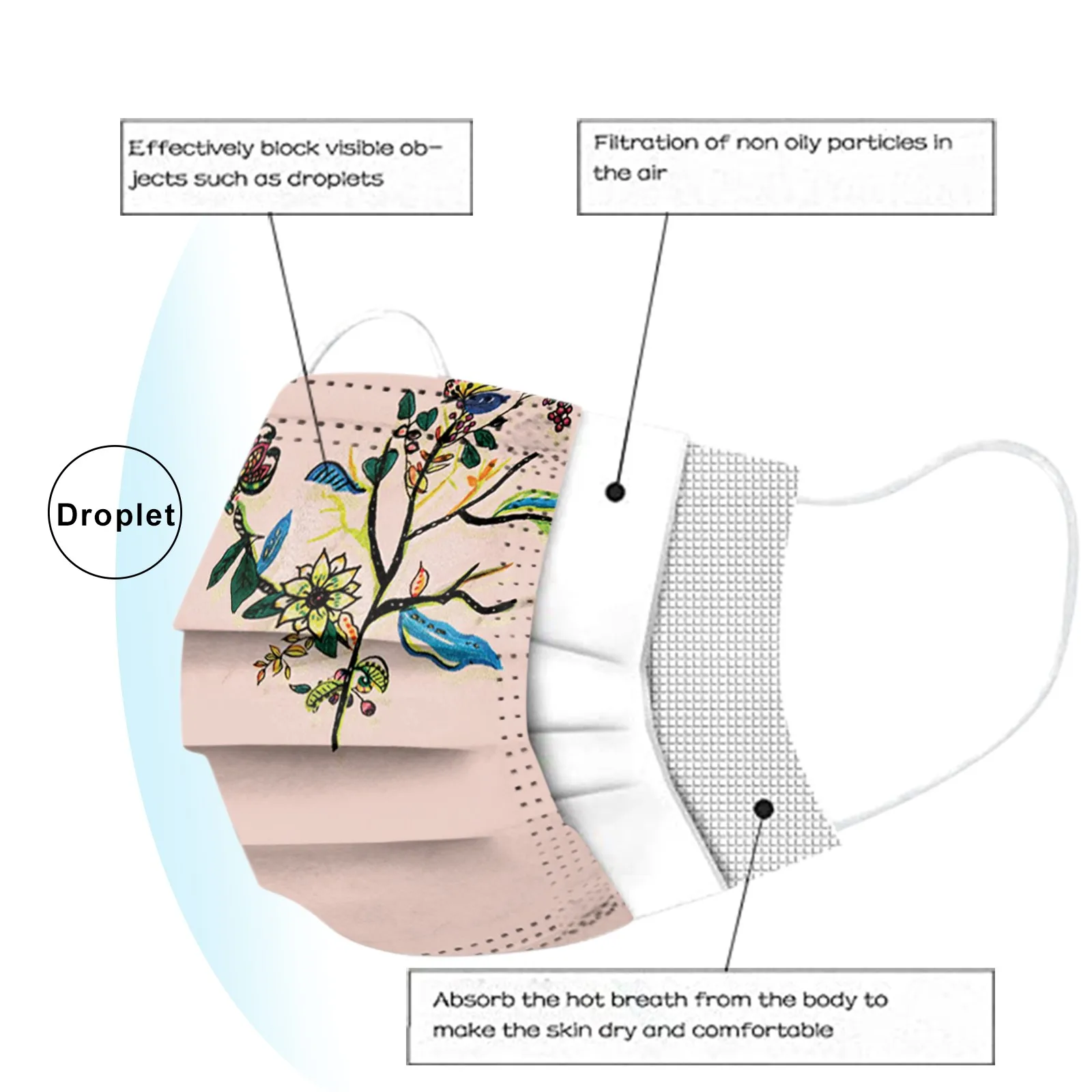 Effectively block visible objects such as droplets

Filtration of non oily particles in the air

Droplet

Absorb the hot breath from the body to make the skin dry and comfortable