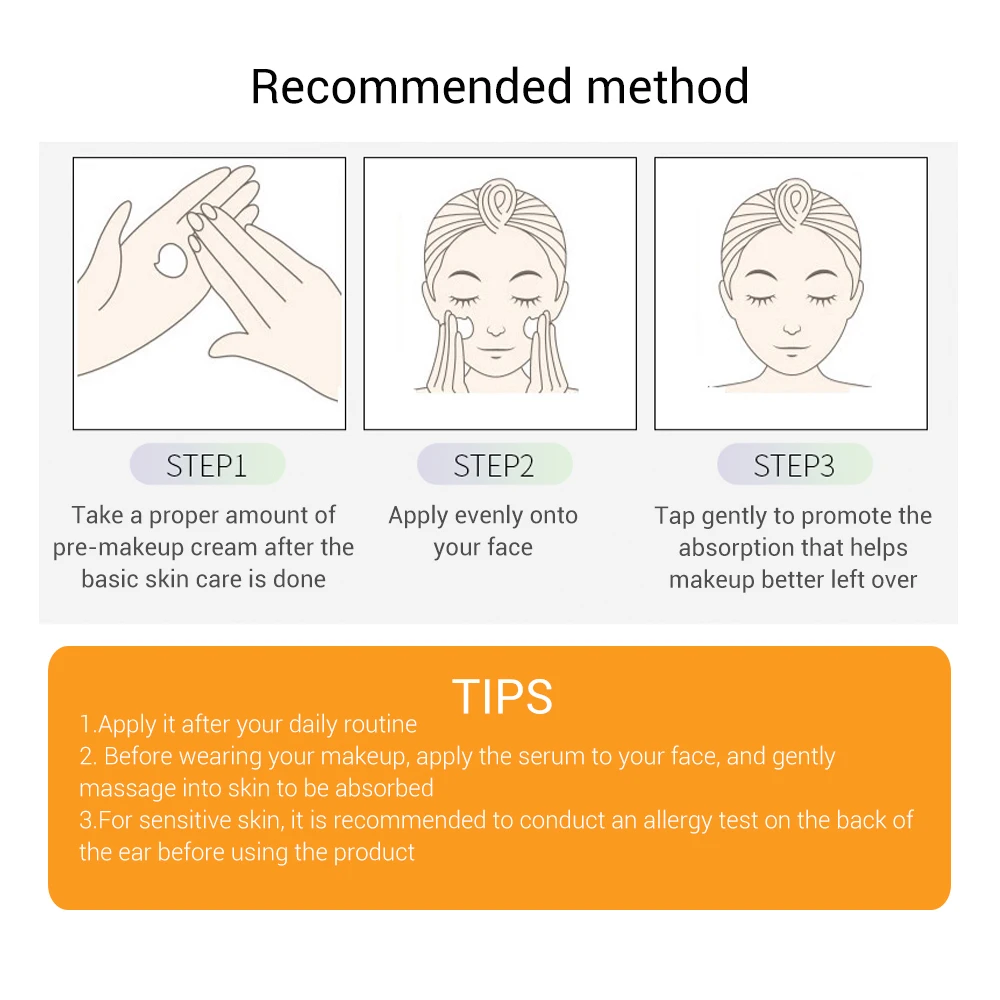 Recommended method

STEP1

Take a proper amount of pre-makeup cream after the basic skin care is done

STEP2

Apply evenly onto your face

STEP3

Tap gently to promote the absorption that helps makeup better left over

TIPS

1.Apply it after your daily routine
2. Before wearing your makeup, apply the serum to your face, and gently massage into skin to be absorbed
3.For sensitive skin, it is recommended to conduct an allergy test on the back of the ear before using the product