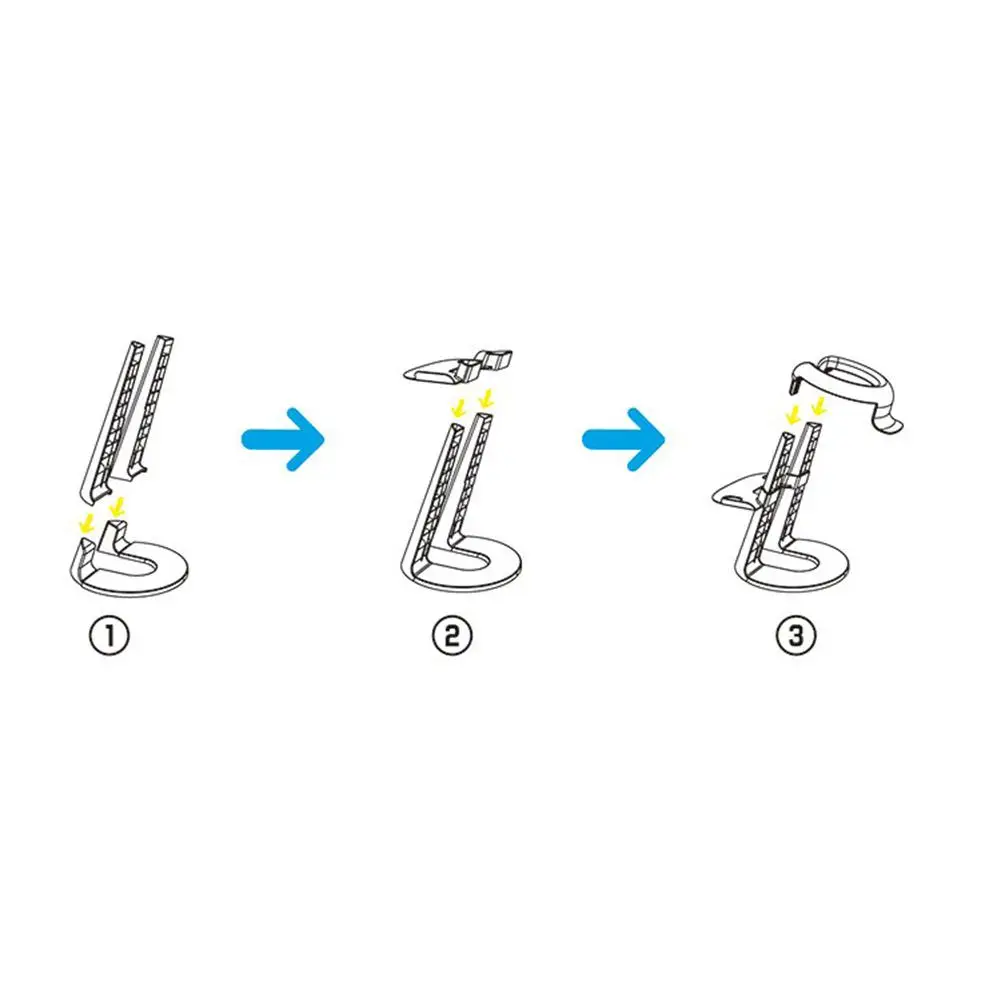 ①

②

③