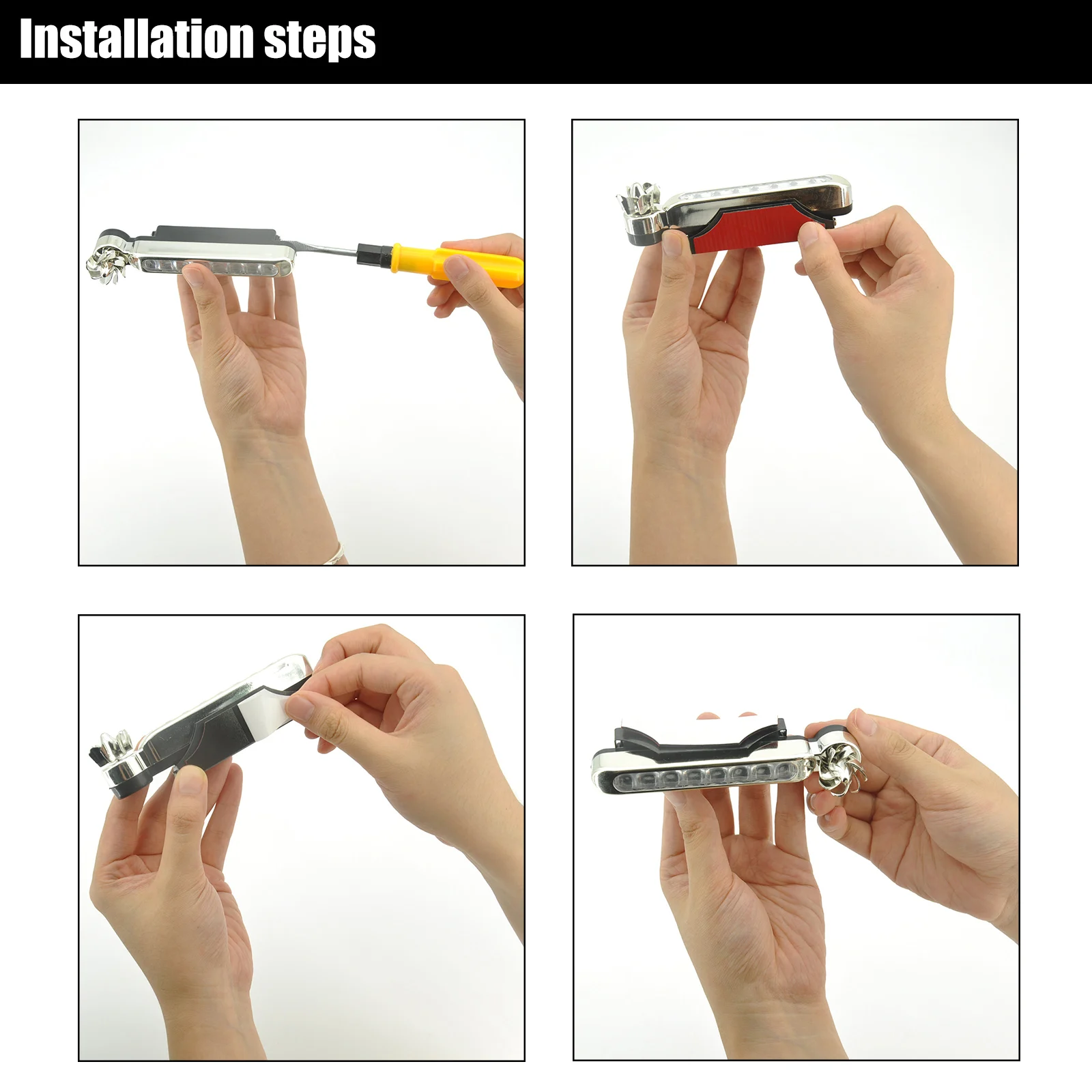 Installation steps