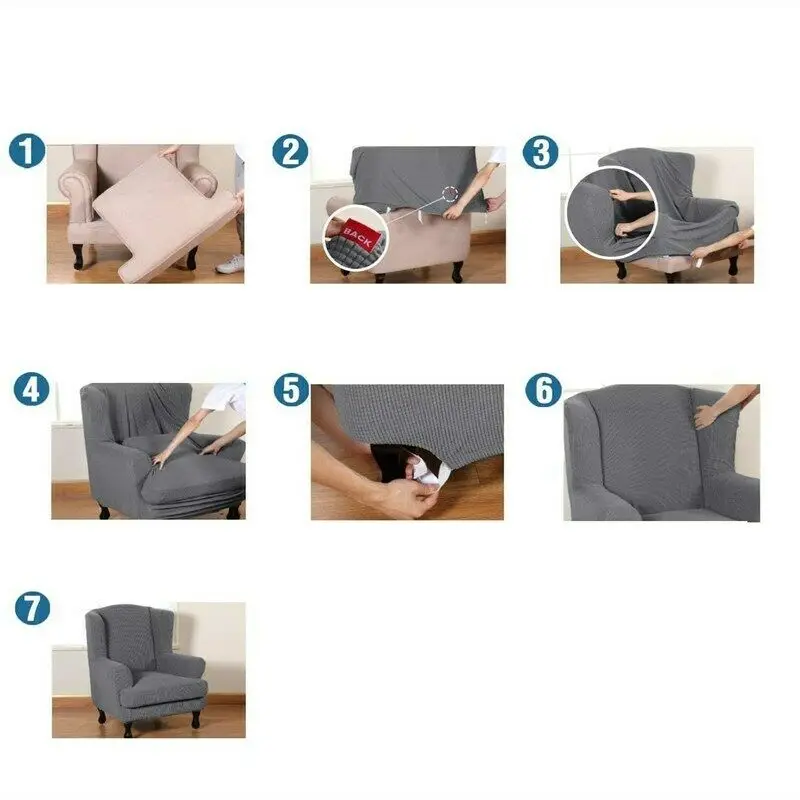 1

2

BACK

3

4

5

6

7