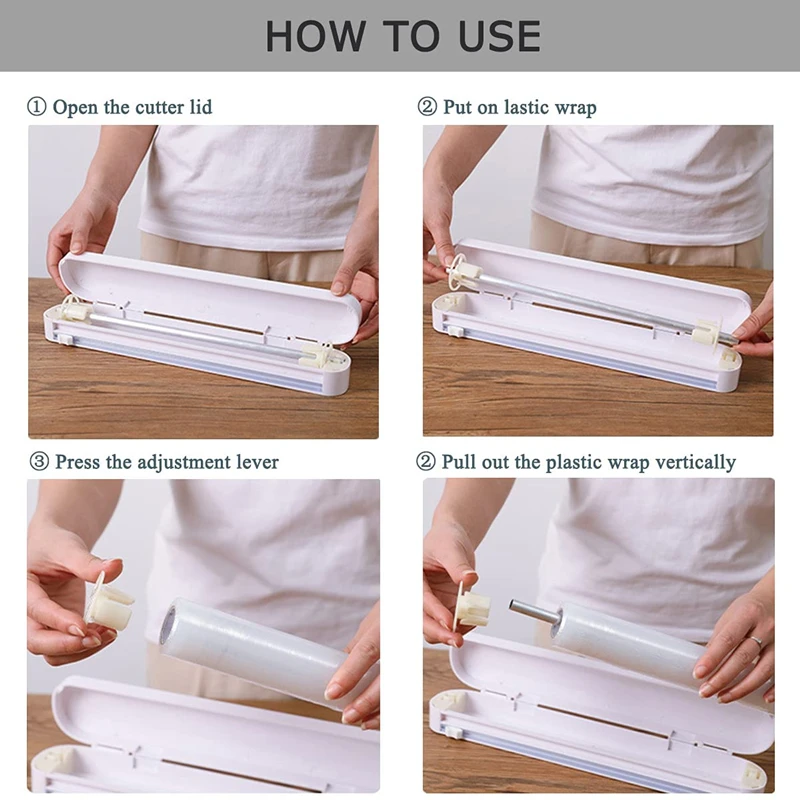 HOW TO USE

① Open the cutter lid

② Put on lastic wrap

③ Press the adjustment lever

② Pull out the plastic wrap vertically