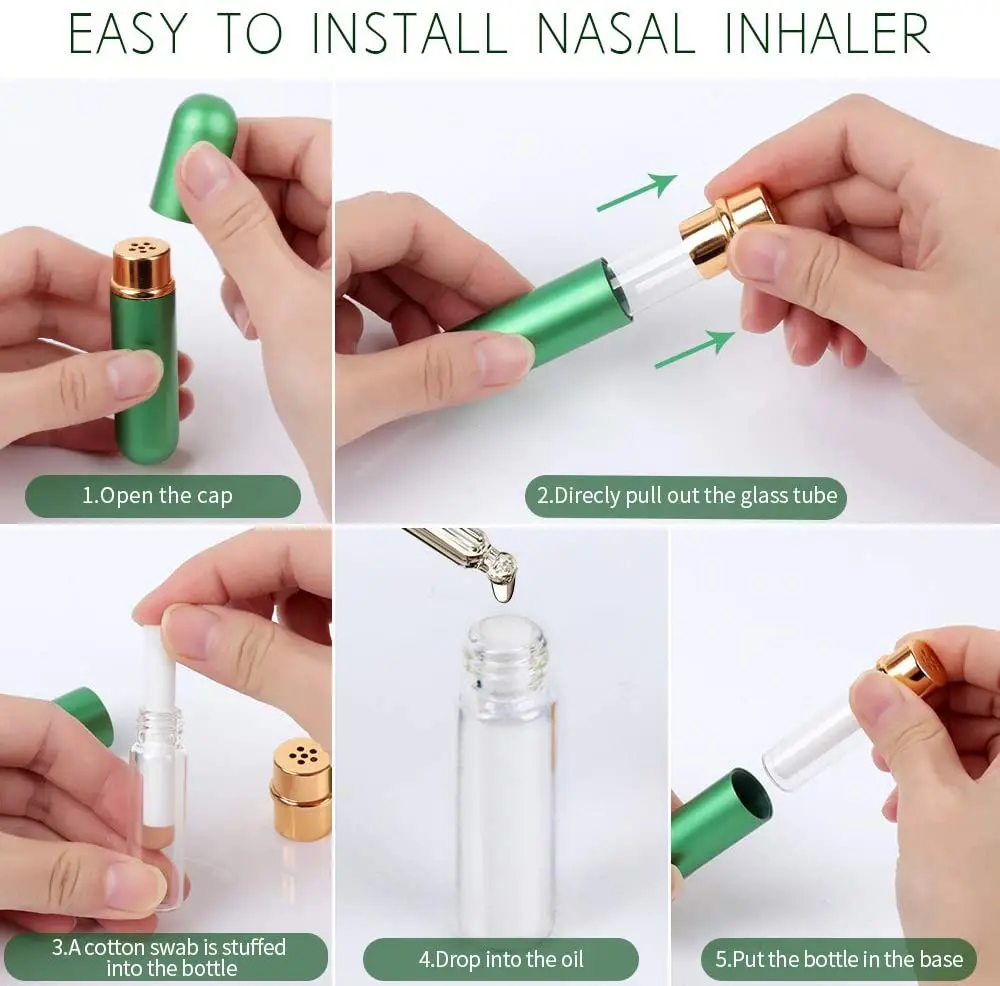 EASY TO INSTALL NASAL INHALER

1.Open the cap

2.Direcly pull out the glass tube

3.A cotton swab is stuffed into the bottle

4.Drop into the oil

5.Put the bottle in the base