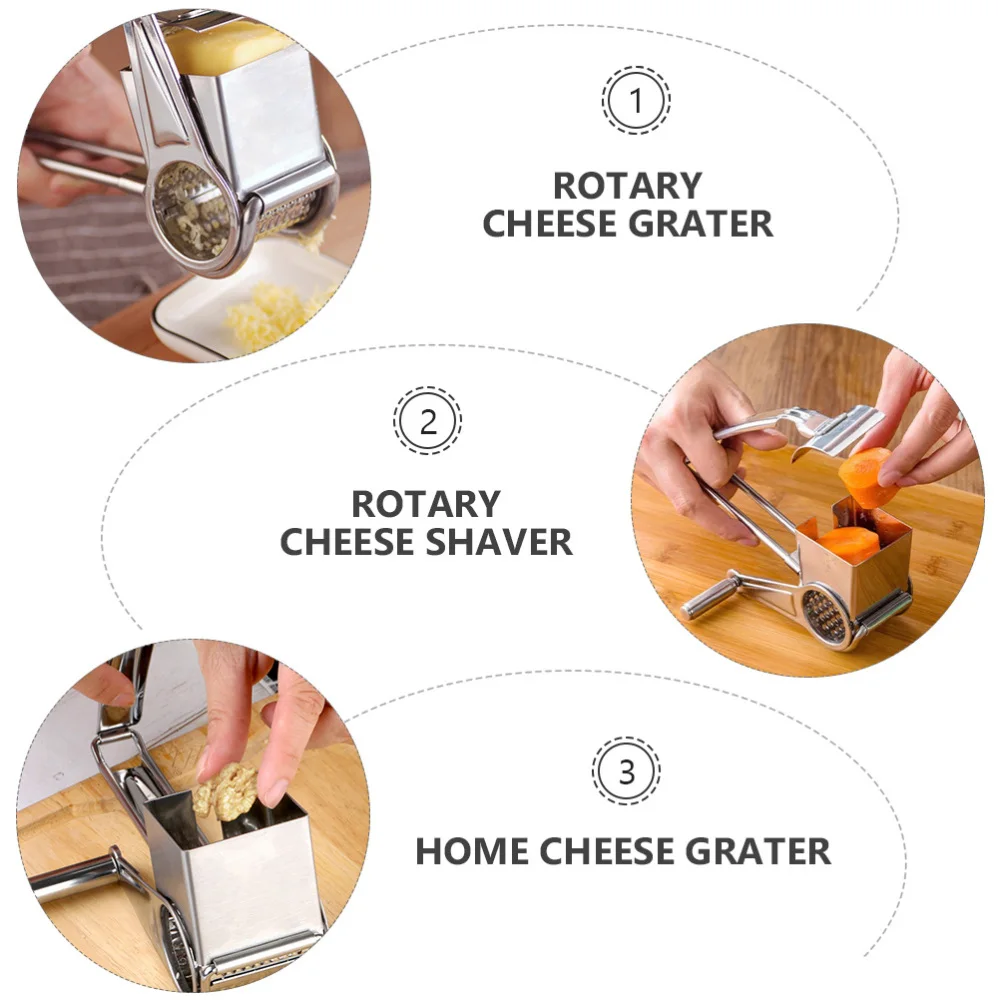 1

ROTARY
CHEESE GRATER

2

ROTARY
CHEESE SHAVER

3

HOME CHEESE GRATER