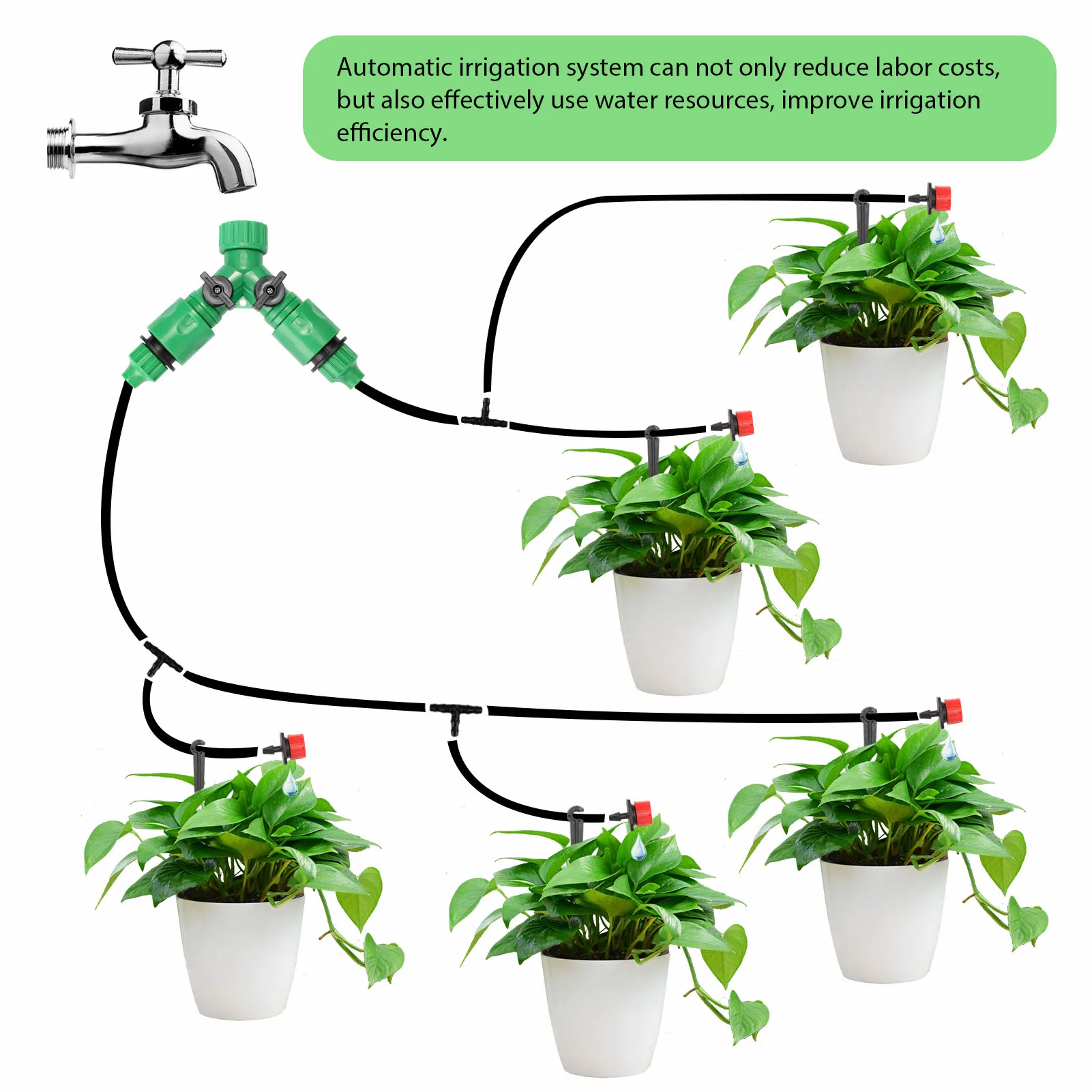 Automatic irrigation system can not only reduce labor costs, but also effectively use water resources, improve irrigation efficiency.