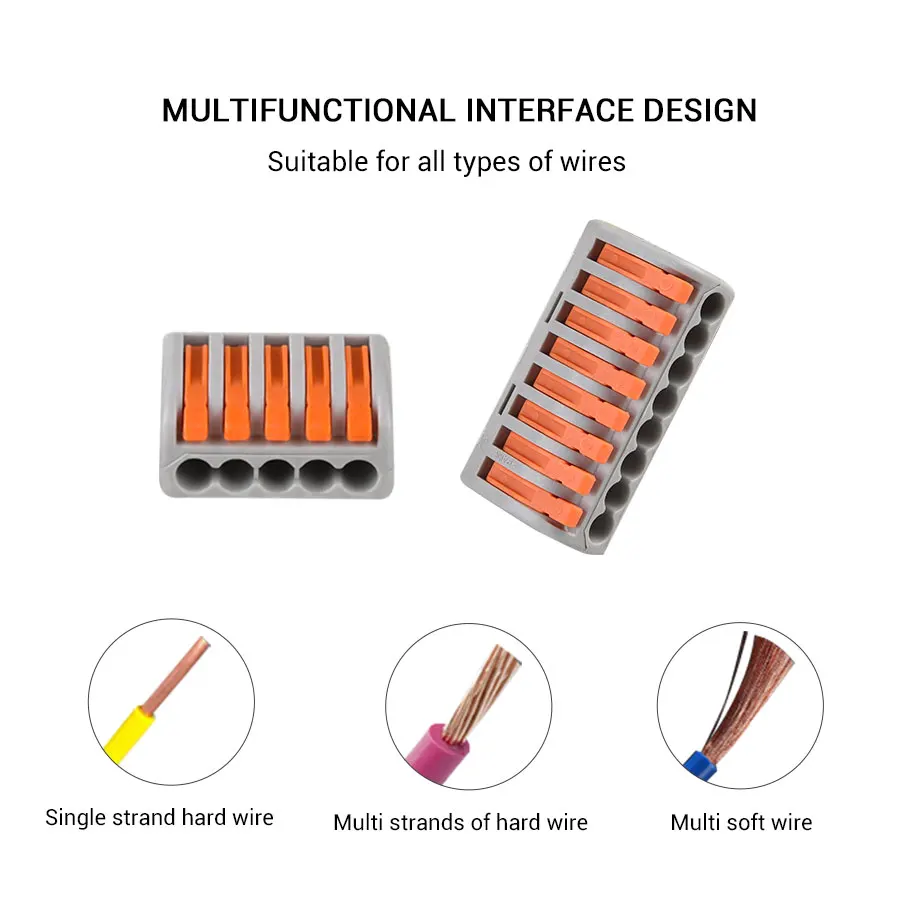 MULTIFUNCTIONAL INTERFACE DESIGN

Suitable for all types of wires

Single strand hard wire

Multi strands of hard wire

Multi soft wire