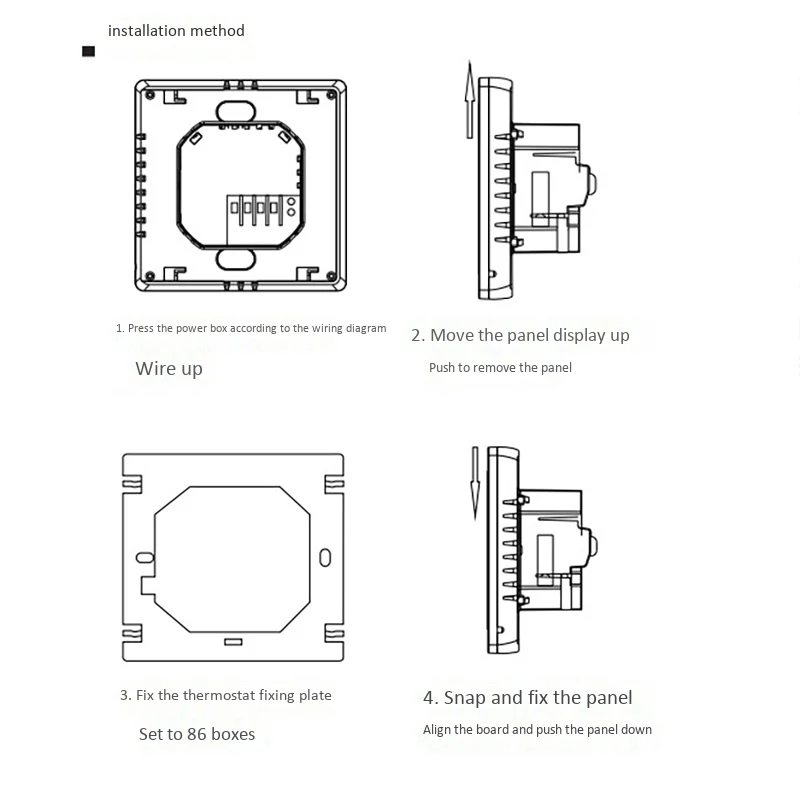 installation method

1. Press the power box according to the wiring diagram

Wire up

2. Move the panel display up

Push to remove the panel

3. Fix the thermostat fixing plate

Set to 86 boxes

4. Snap and fix the panel

Align the board and push the panel down