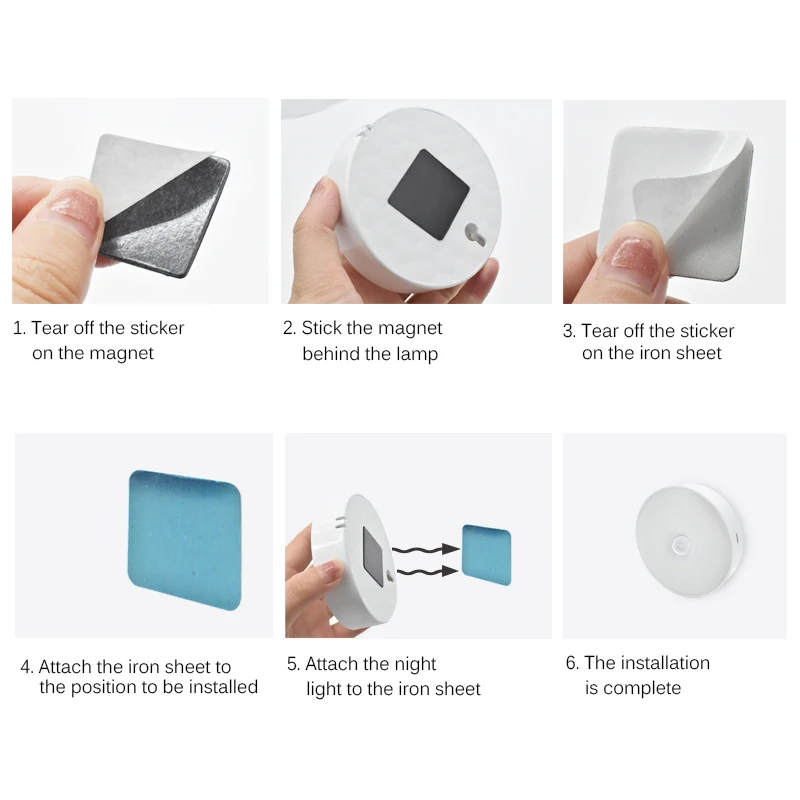 1. Tear off the sticker on the magnet

2. Stick the magnet behind the lamp

3. Tear off the sticker on the iron sheet

4. Attach the iron sheet to the position to be installed

5. Attach the night light to the iron sheet

6. The installation is complete