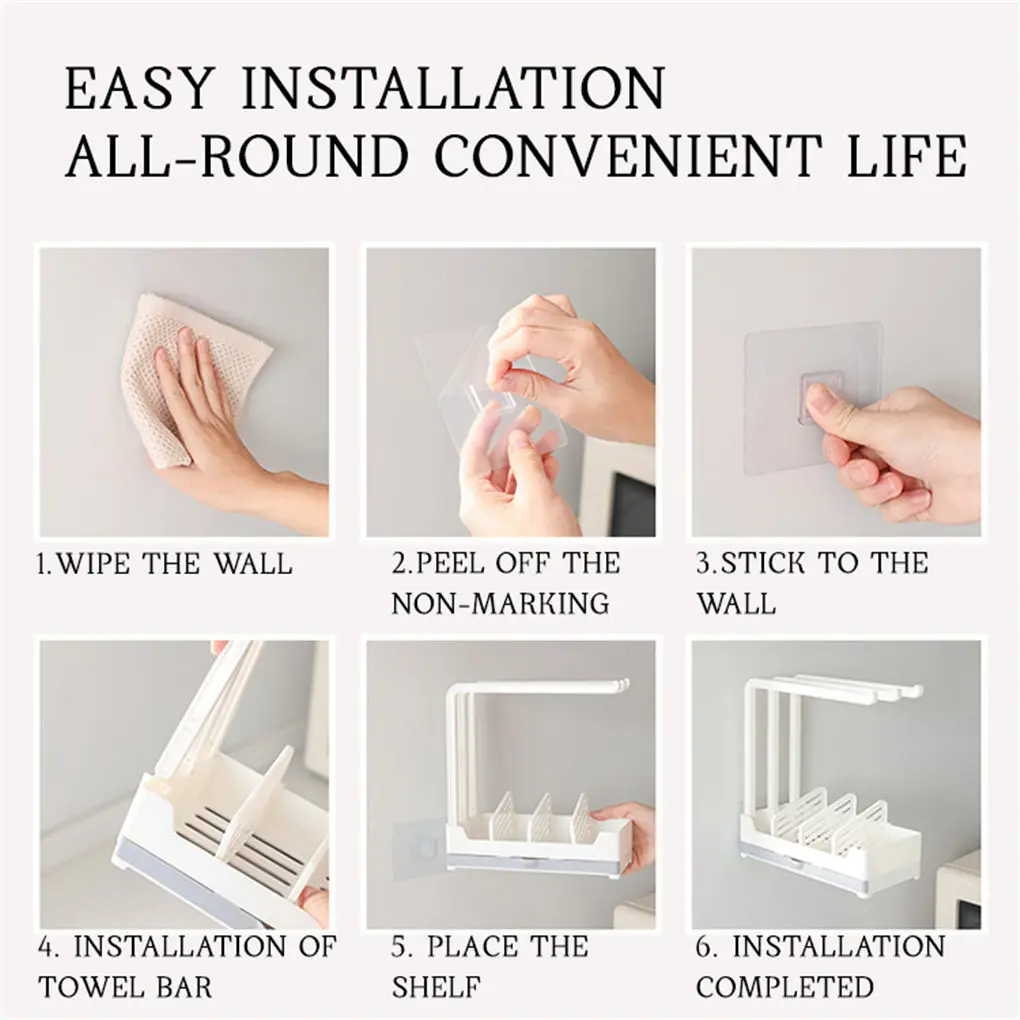 EASY INSTALLATION
ALL-ROUND CONVENIENT LIFE

1.WIPE THE WALL

2.PEEL OFF THE NON-MARKING

3.STICK TO THE WALL

4. INSTALLATION OF TOWEL BAR

5. PLACE THE SHELF

6. INSTALLATION COMPLETED