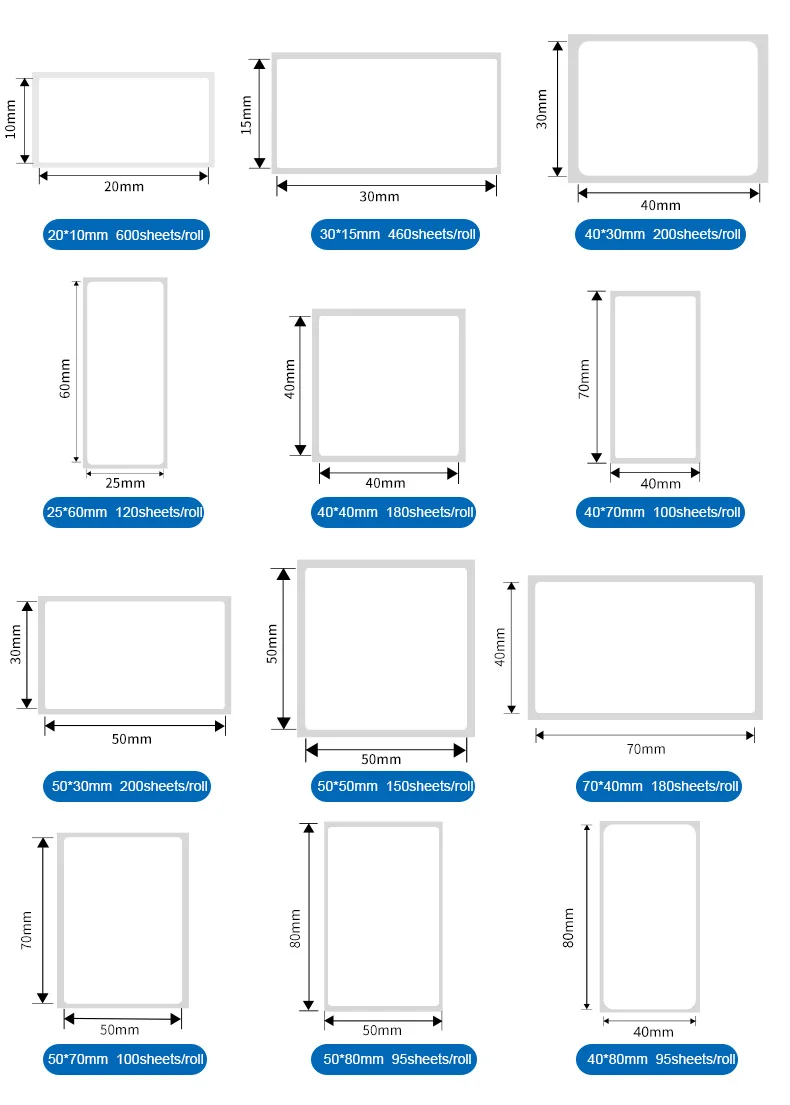 10mm
20mm
20*10mm 600sheets/roll

15mm
30mm
30*15mm 460sheets/roll

30mm
40mm
40*30mm 200sheets/roll

60mm
25mm
25*60mm 120sheets/roll

40mm
40mm
40*40mm 180sheets/roll

70mm
40mm
40*70mm 100sheets/roll

30mm
50mm
50*30mm 200sheets/roll

50mm
50mm
50*50mm 150sheets/roll

40mm
70mm
70*40mm 180sheets/roll

70mm
50mm
50*70mm 100sheets/roll

80mm
50mm
50*80mm 95sheets/roll

80mm
40mm
40*80mm 95sheets/roll