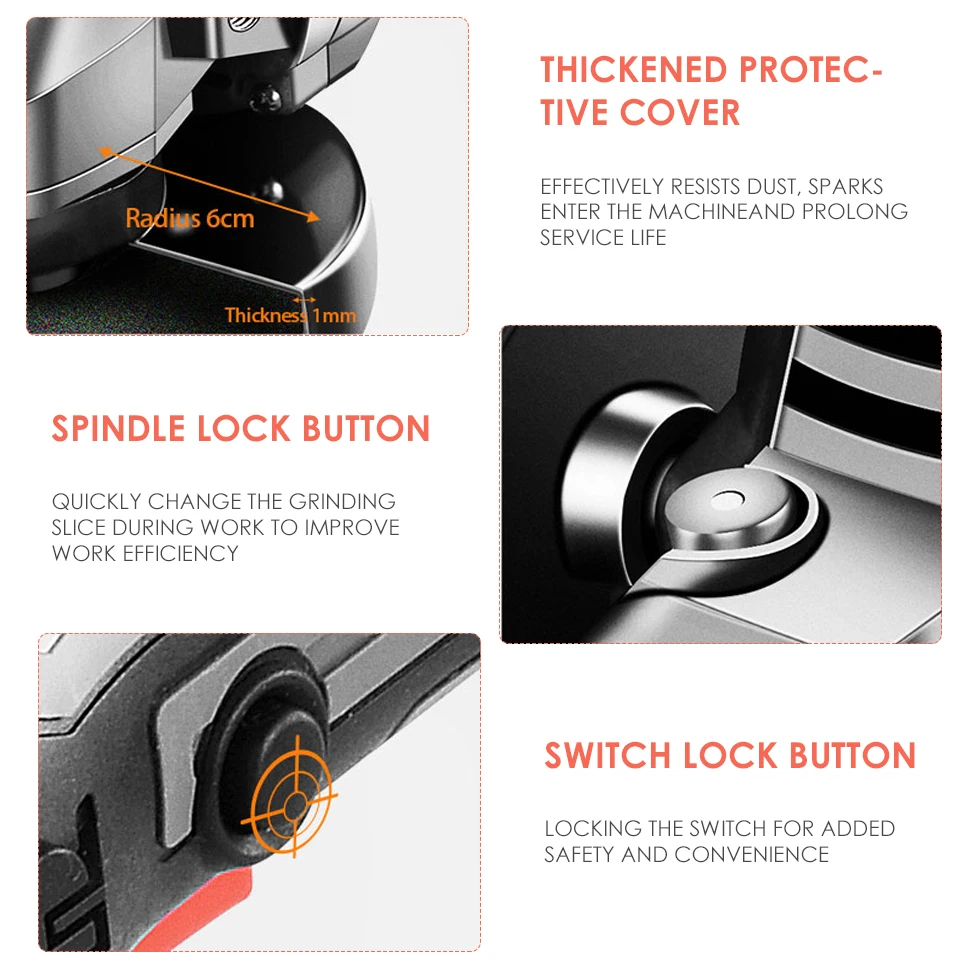 Radius 6cm

Thickness 1mm

THICKENED PROTECTIVE COVER

EFFECTIVELY RESISTS DUST, SPARKS ENTER THE MACHINEAND PROLONG SERVICE LIFE

SPINDLE LOCK BUTTON

QUICKLY CHANGE THE GRINDING SLICE DURING WORK TO IMPROVE WORK EFFICIENCY

SWITCH LOCK BUTTON

LOCKING THE SWITCH FOR ADDED SAFETY AND CONVENIENCE