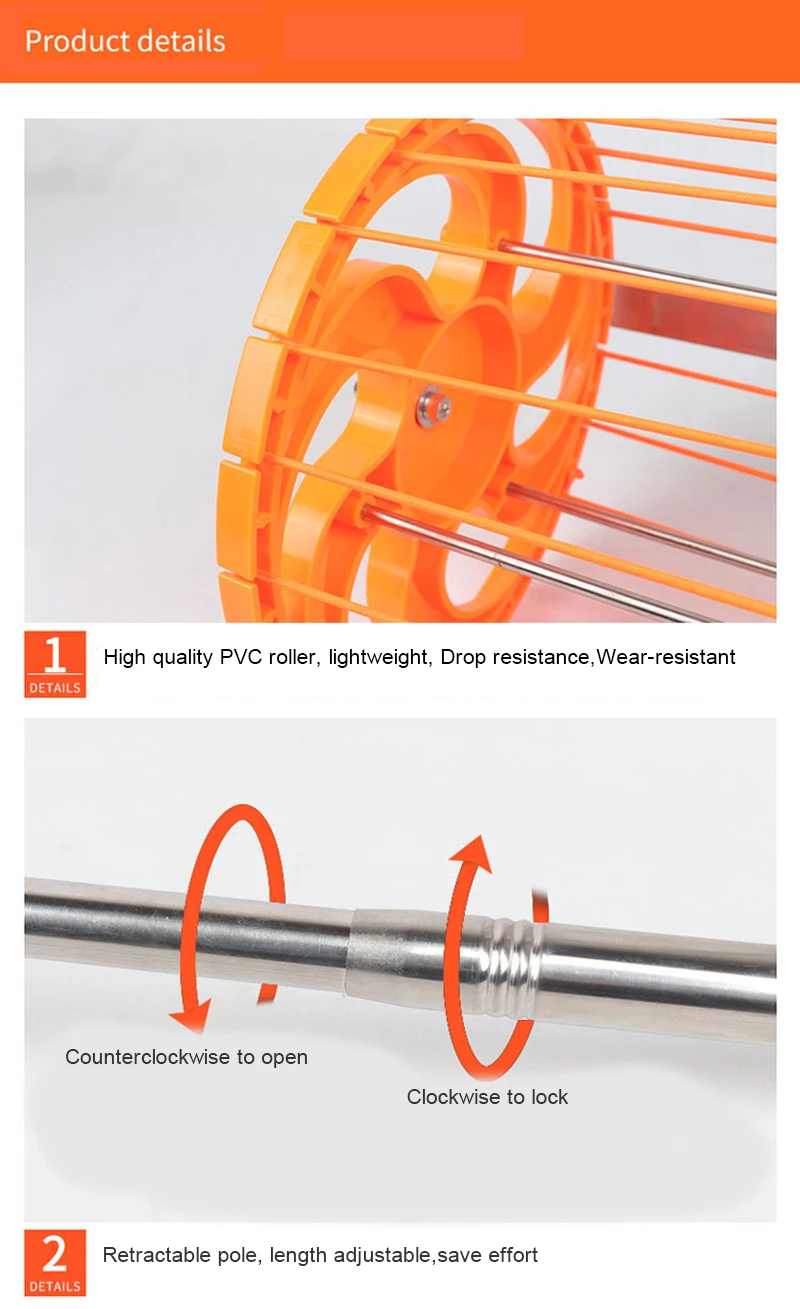 Product details

1 DETAILS High quality PVC roller, lightweight, Drop resistance,Wear-resistant

Counterclockwise to open

Clockwise to lock

2 DETAILS Retractable pole, length adjustable,save effort