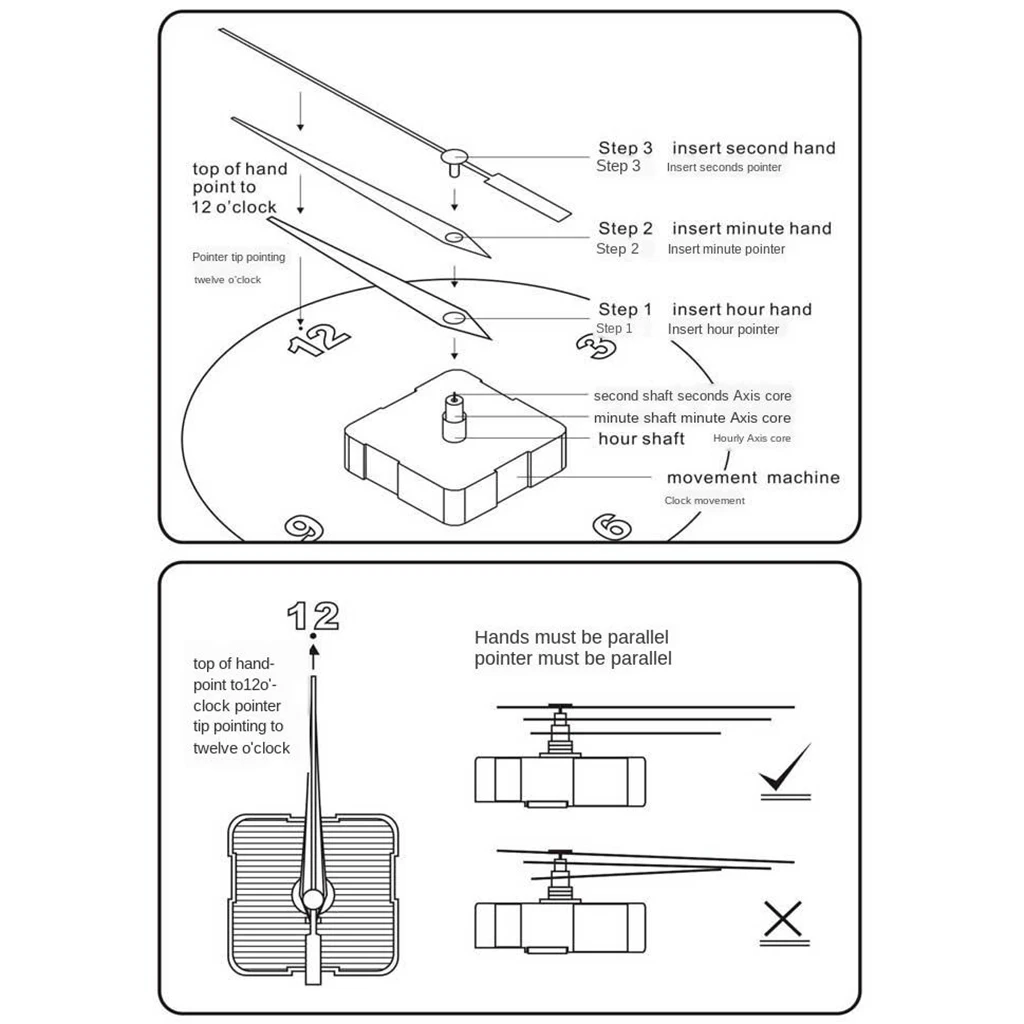 top of hand point to 12 o'clock

Pointer tip pointing twelve o'clock

Step 3 insert second hand
Step 3 Insert seconds pointer

Step 2 insert minute hand
Step 2 Insert minute pointer

Step 1 insert hour hand
Step 1 Insert hour pointer

12

3

second shaft seconds Axis core
minute shaft minute Axis core
hour shaft Hourly Axis core

movement machine
Clock movement

9

6

12

top of hand-point to12o'-clock pointer tip pointing to twelve o'clock

Hands must be parallel
pointer must be parallel