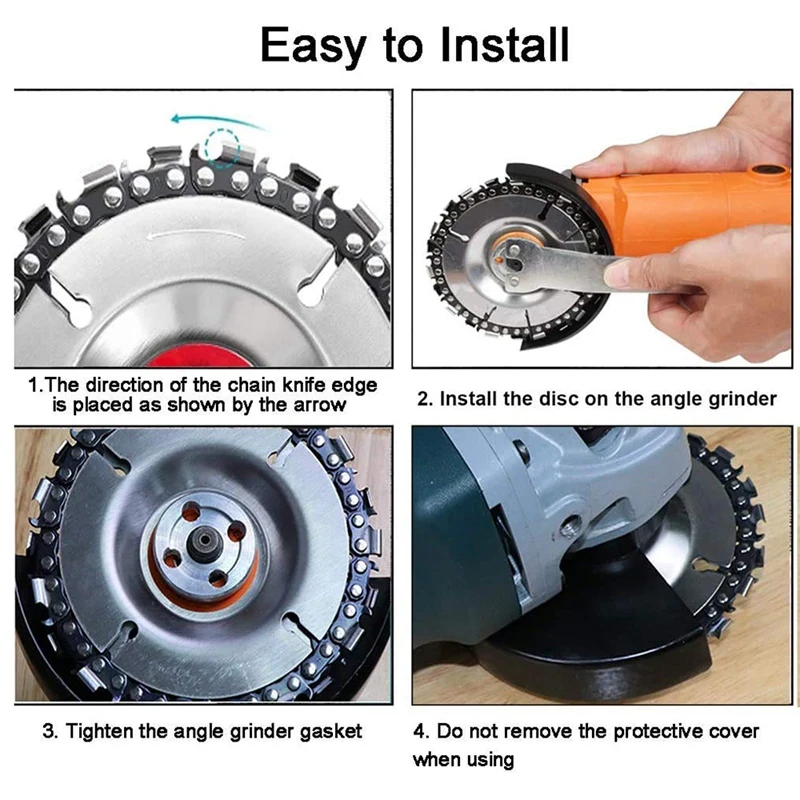 Easy to Install

1.The direction of the chain knife edge is placed as shown by the arrow

2. Install the disc on the angle grinder

3. Tighten the angle grinder gasket

4. Do not remove the protective cover when using