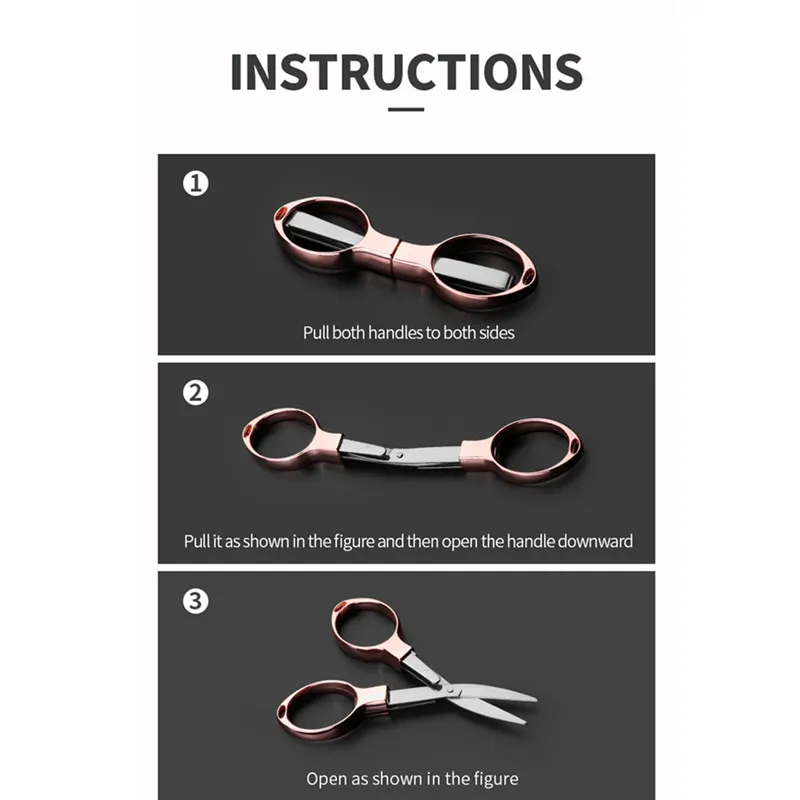 INSTRUCTIONS

1

Pull both handles to both sides

2

Pull it as shown in the figure and then open the handle downward

3

Open as shown in the figure