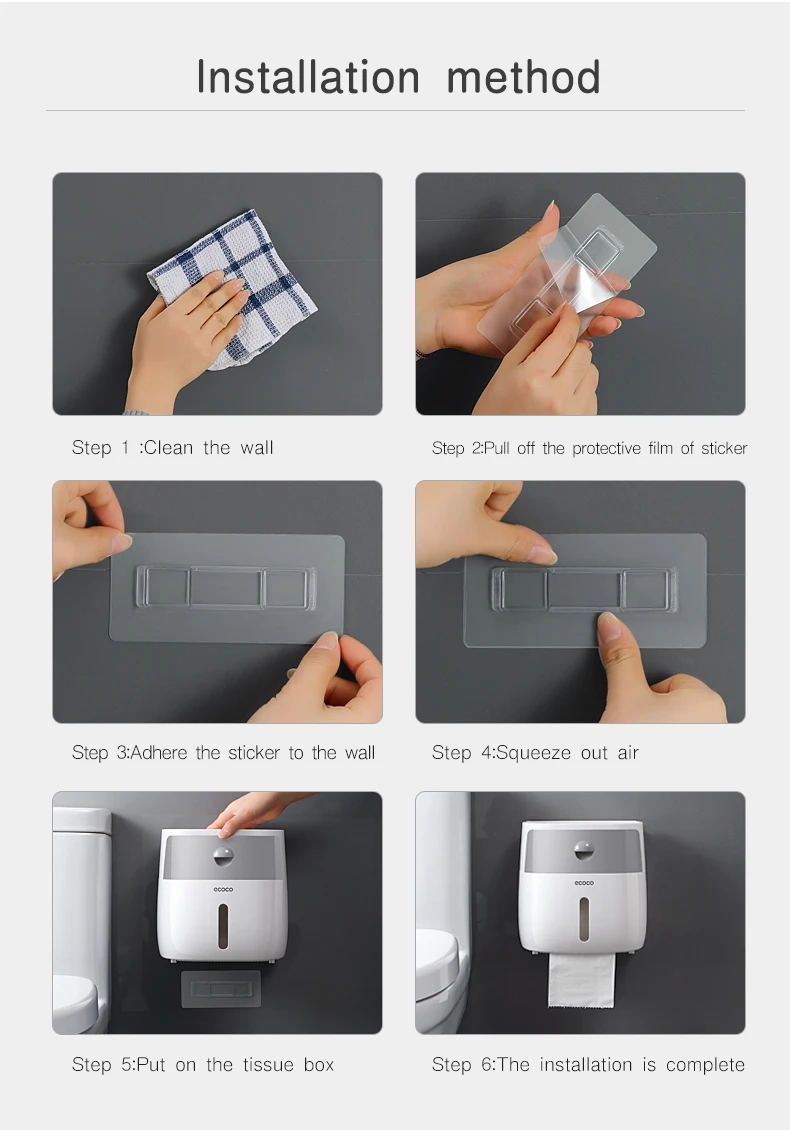 Installation method

Step 1 :Clean the wall

Step 2:Pull off the protective film of sticker

Step 3:Adhere the sticker to the wall

Step 4:Squeeze out air

ecoco

Step 5:Put on the tissue box

ecoco

Step 6:The installation is complete