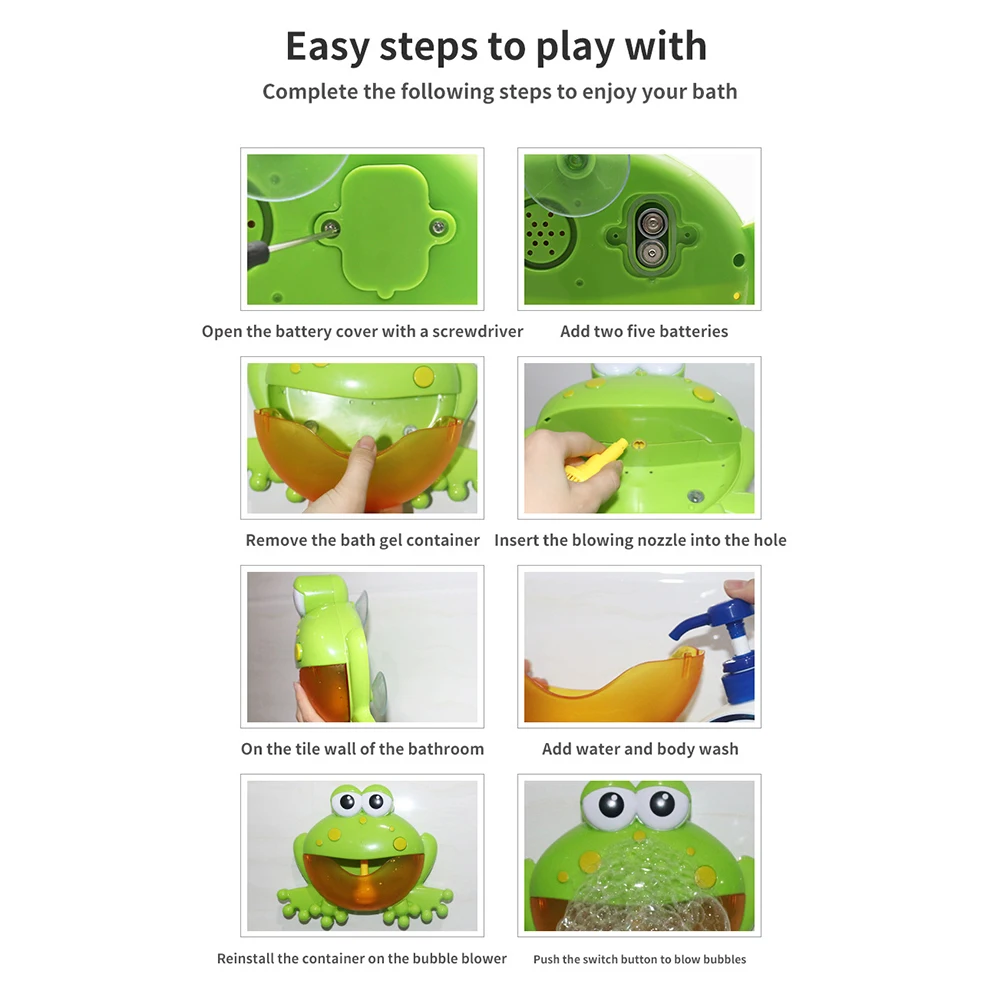 Easy steps to play with
Complete the following steps to enjoy your bath

Open the battery cover with a screwdriver

Add two five batteries

Remove the bath gel container

Insert the blowing nozzle into the hole

On the tile wall of the bathroom

Add water and body wash

Reinstall the container on the bubble blower

Push the switch button to blow bubbles