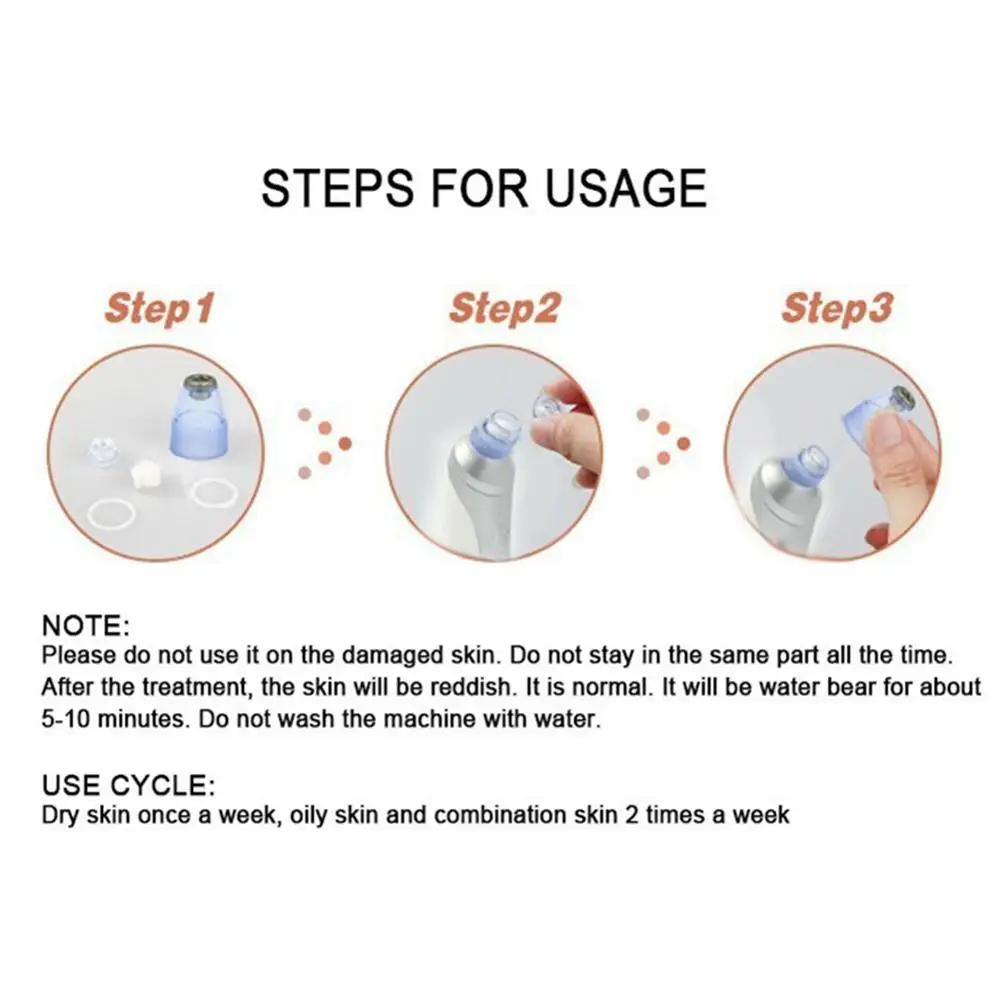 STEPS FOR USAGE

Step1

Step2

Step3

NOTE:
Please do not use it on the damaged skin. Do not stay in the same part all the time. After the treatment, the skin will be reddish. It is normal. It will be water bear for about 5-10 minutes. Do not wash the machine with water.

USE CYCLE:
Dry skin once a week, oily skin and combination skin 2 times a week