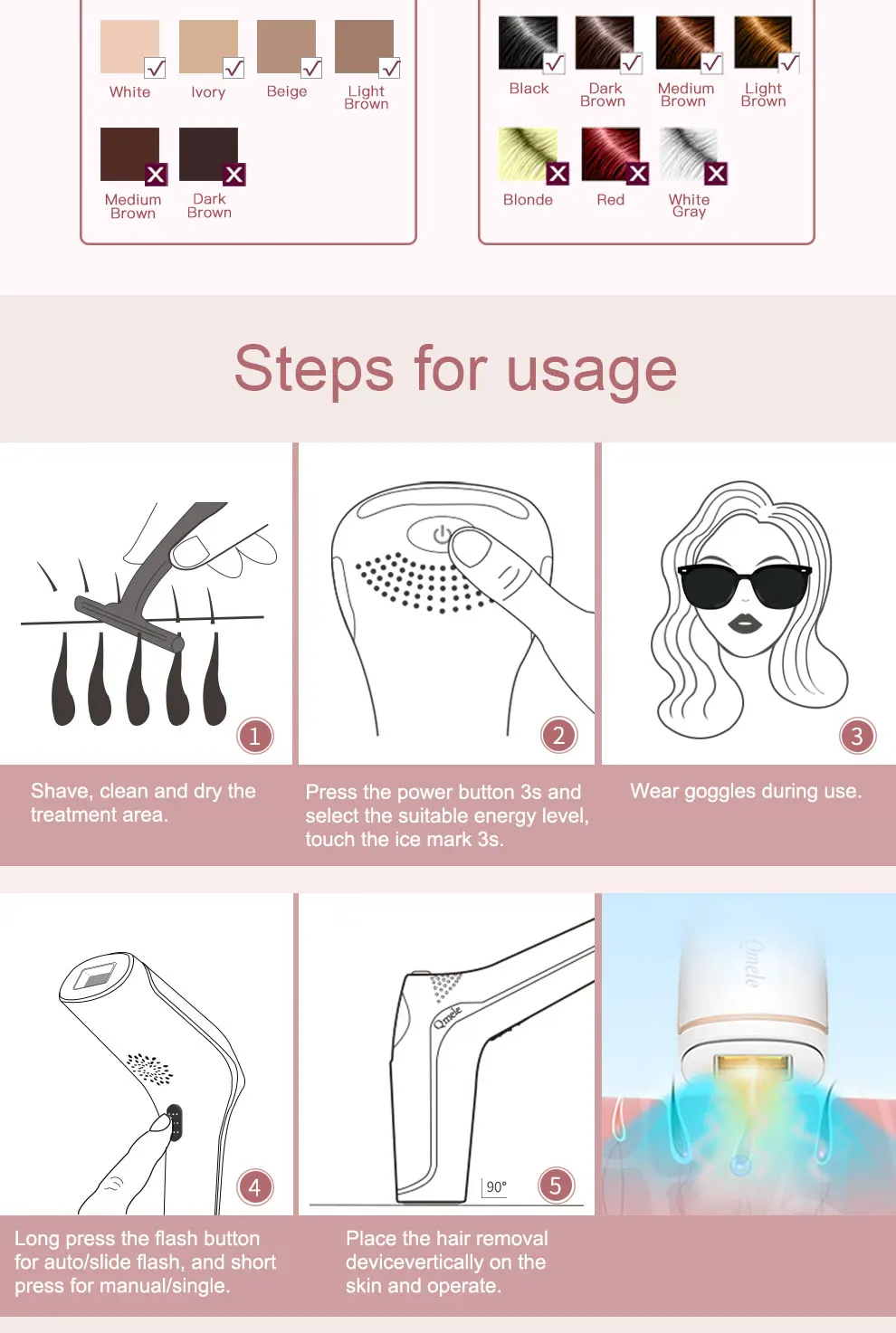 White
Ivory
Beige
Light Brown
Medium Brown
Dark Brown

Black
Dark Brown
Medium Brown
Light Brown
Blonde
Red
White Gray

Steps for usage

1
Shave, clean and dry the treatment area.

2
Press the power button 3s and select the suitable energy level, touch the ice mark 3s.

3
Wear goggles during use.

4
Long press the flash button for auto/slide flash, and short press for manual/single.

Qmele
90°
5
Place the hair removal devicevertically on the skin and operate.

Qmele