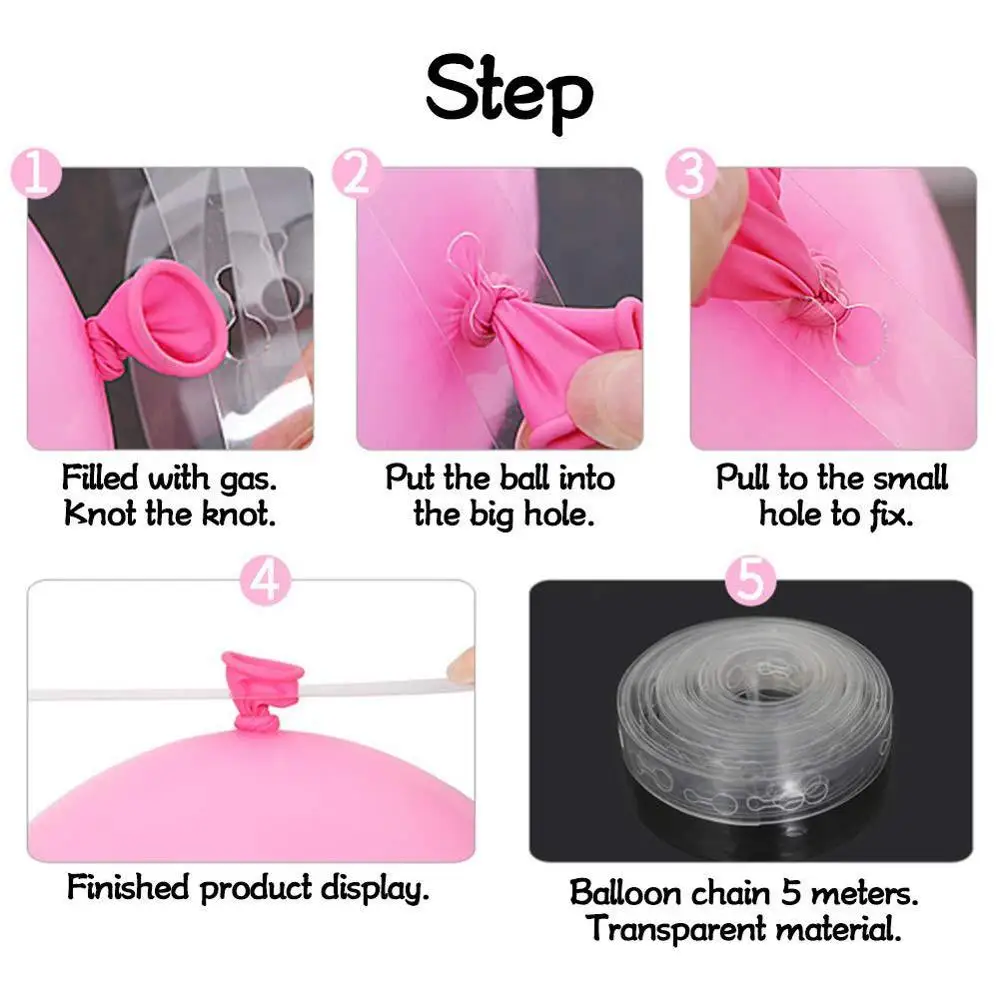 Step

1

Filled with gas. Knot the knot.

2

Put the ball into the big hole.

3

Pull to the small hole to fix.

4

Finished product display.

5

Balloon chain 5 meters. Transparent material.