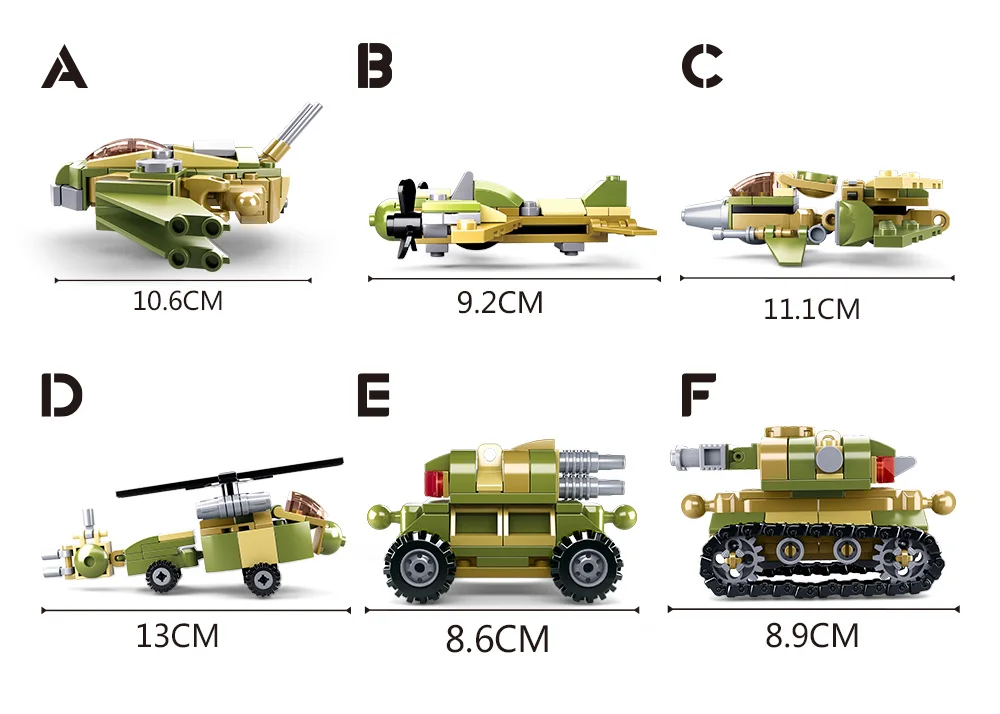 A

10.6CM

B

9.2CM

C

11.1CM

D

13CM

E

8.6CM

F

8.9CM