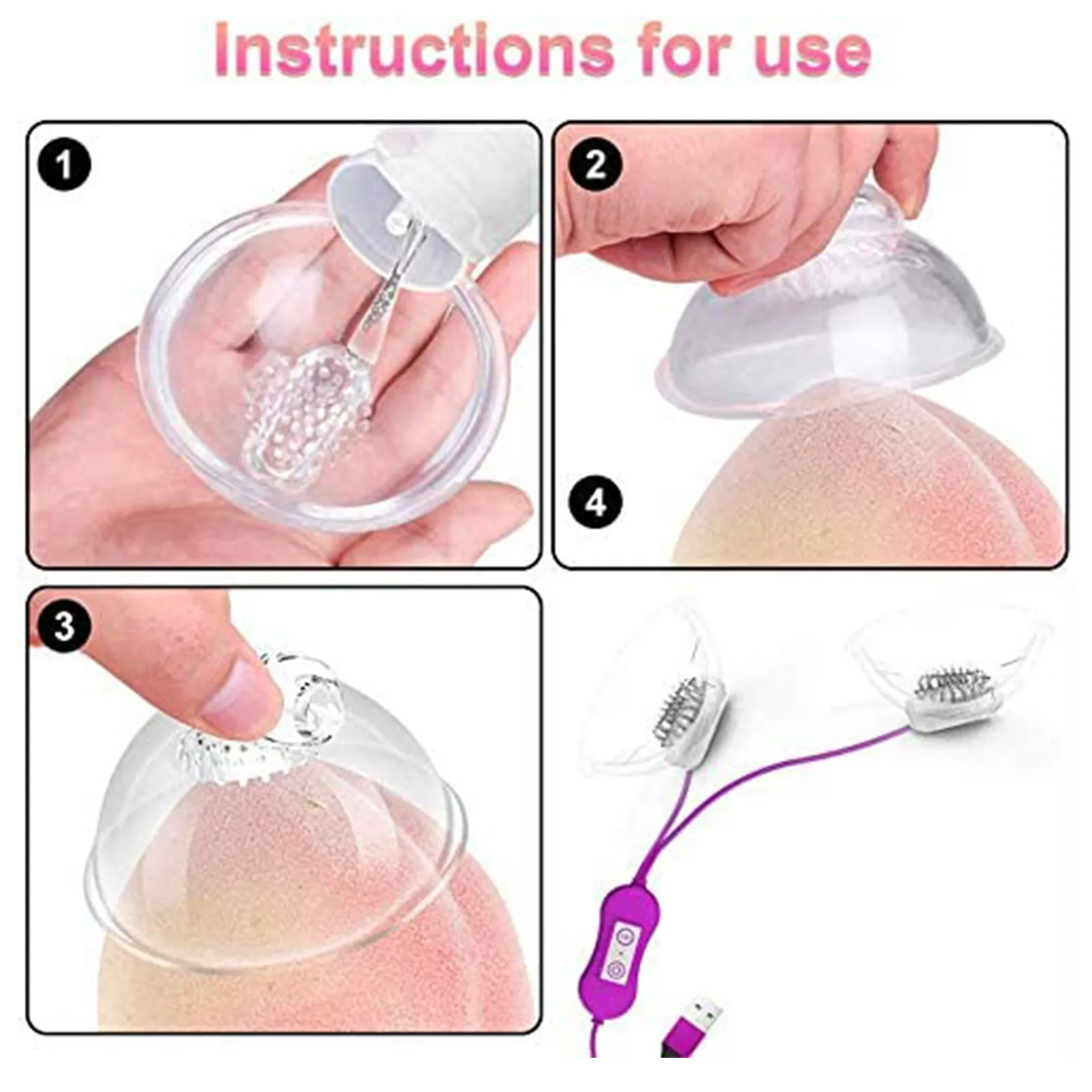 Instructions for use

1

2

4

3