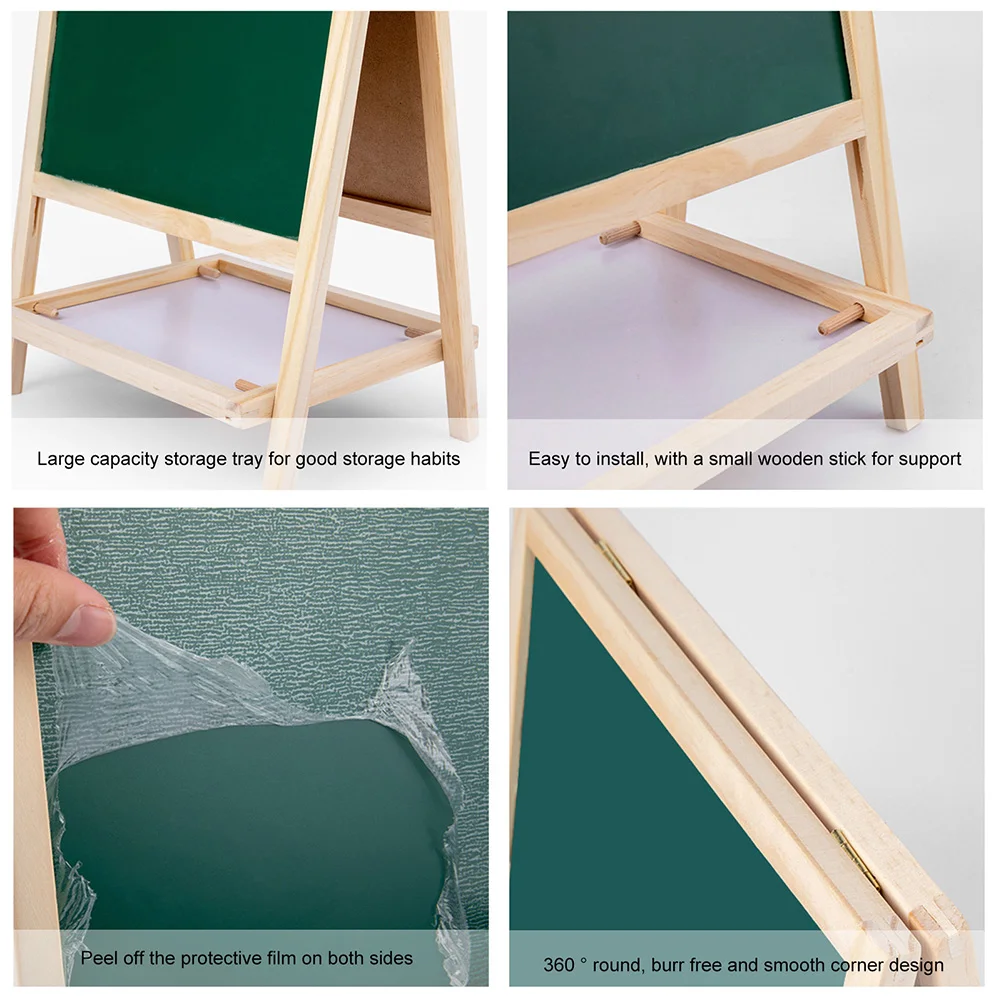 Large capacity storage tray for good storage habits

Easy to install, with a small wooden stick for support

Peel off the protective film on both sides

360 ° round, burr free and smooth corner design