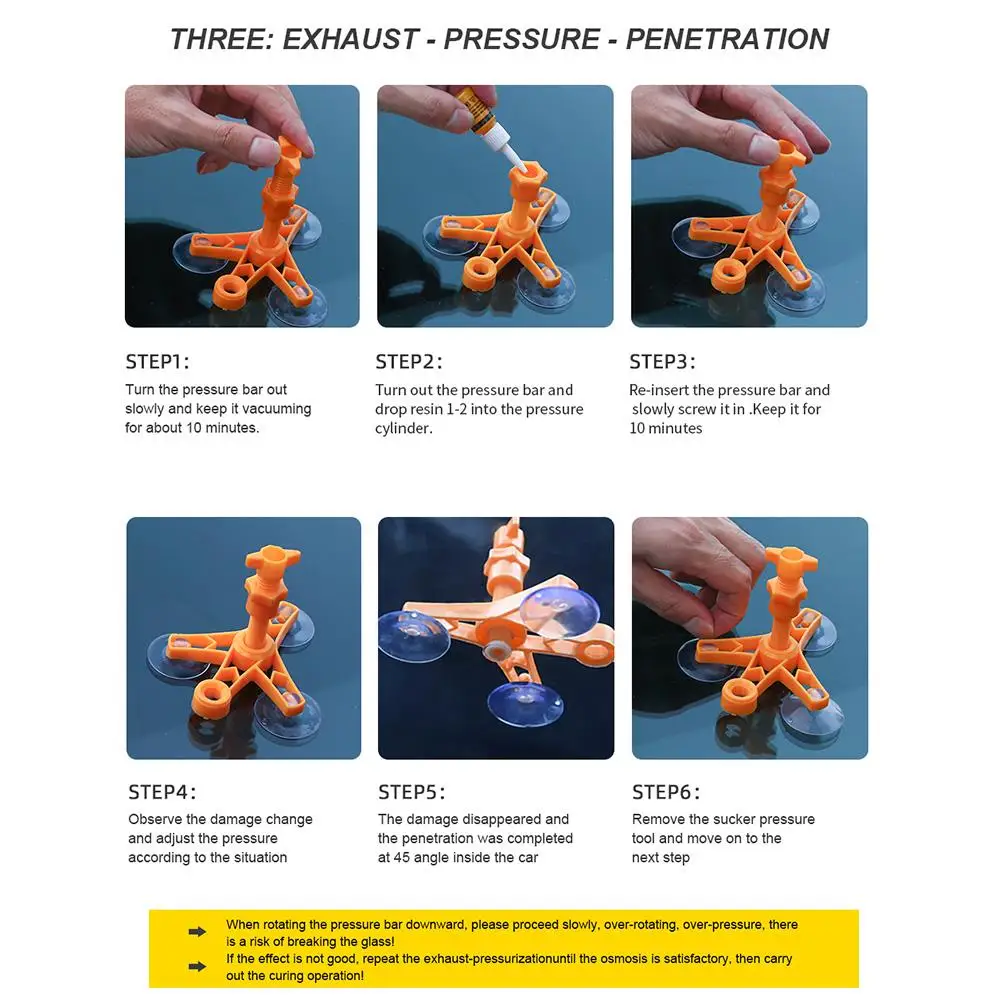 THREE: EXHAUST - PRESSURE - PENETRATION

STEP1:
Turn the pressure bar out slowly and keep it vacuuming for about 10 minutes.

STEP2:
Turn out the pressure bar and drop resin 1-2 into the pressure cylinder.

STEP3:
Re-insert the pressure bar and slowly screw it in .Keep it for 10 minutes

STEP4:
Observe the damage change and adjust the pressure according to the situation

STEP5:
The damage disappeared and the penetration was completed at 45 angle inside the car

STEP6:
Remove the sucker pressure tool and move on to the next step

When rotating the pressure bar downward, please proceed slowly, over-rotating, over-pressure, there is a risk of breaking the glass!

If the effect is not good, repeat the exhaust-pressurizationuntil the osmosis is satisfactory, then carry out the curing operation!