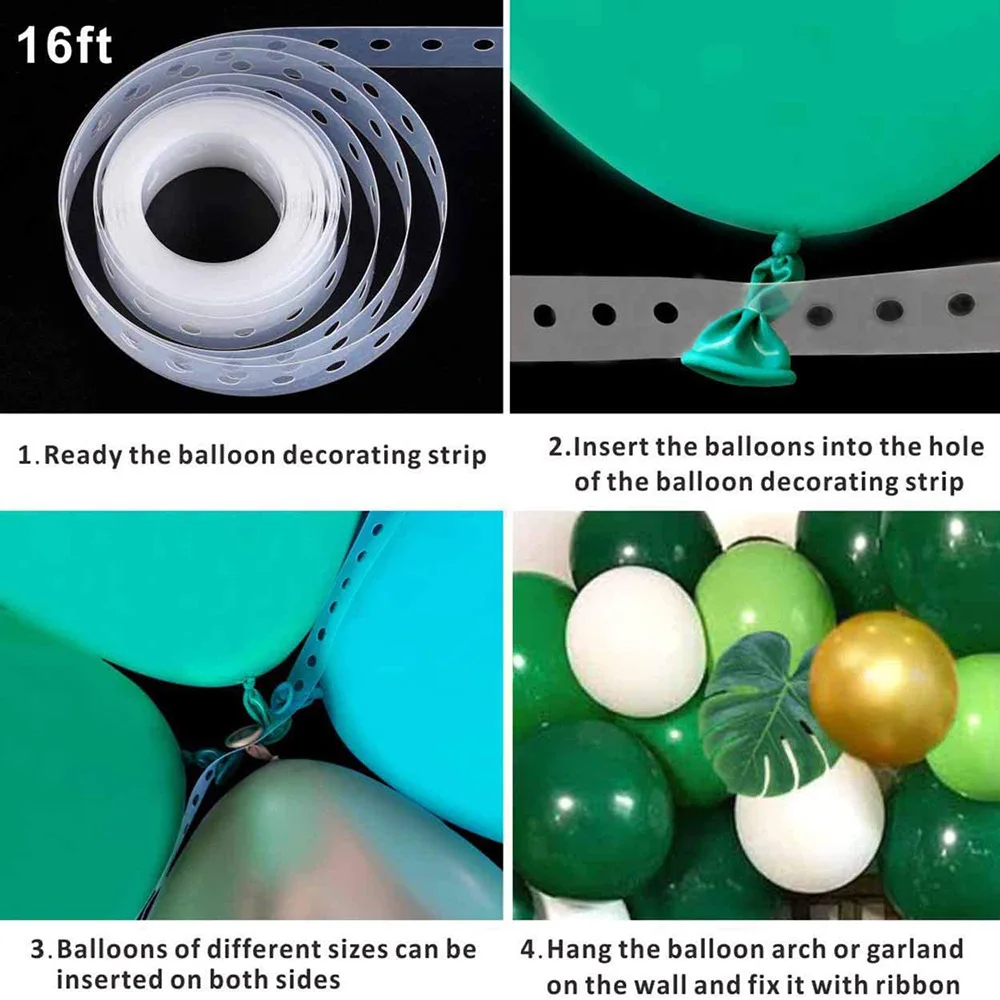 16ft

1.Ready the balloon decorating strip

2.Insert the balloons into the hole of the balloon decorating strip

3.Balloons of different sizes can be inserted on both sides

4.Hang the balloon arch or garland on the wall and fix it with ribbon