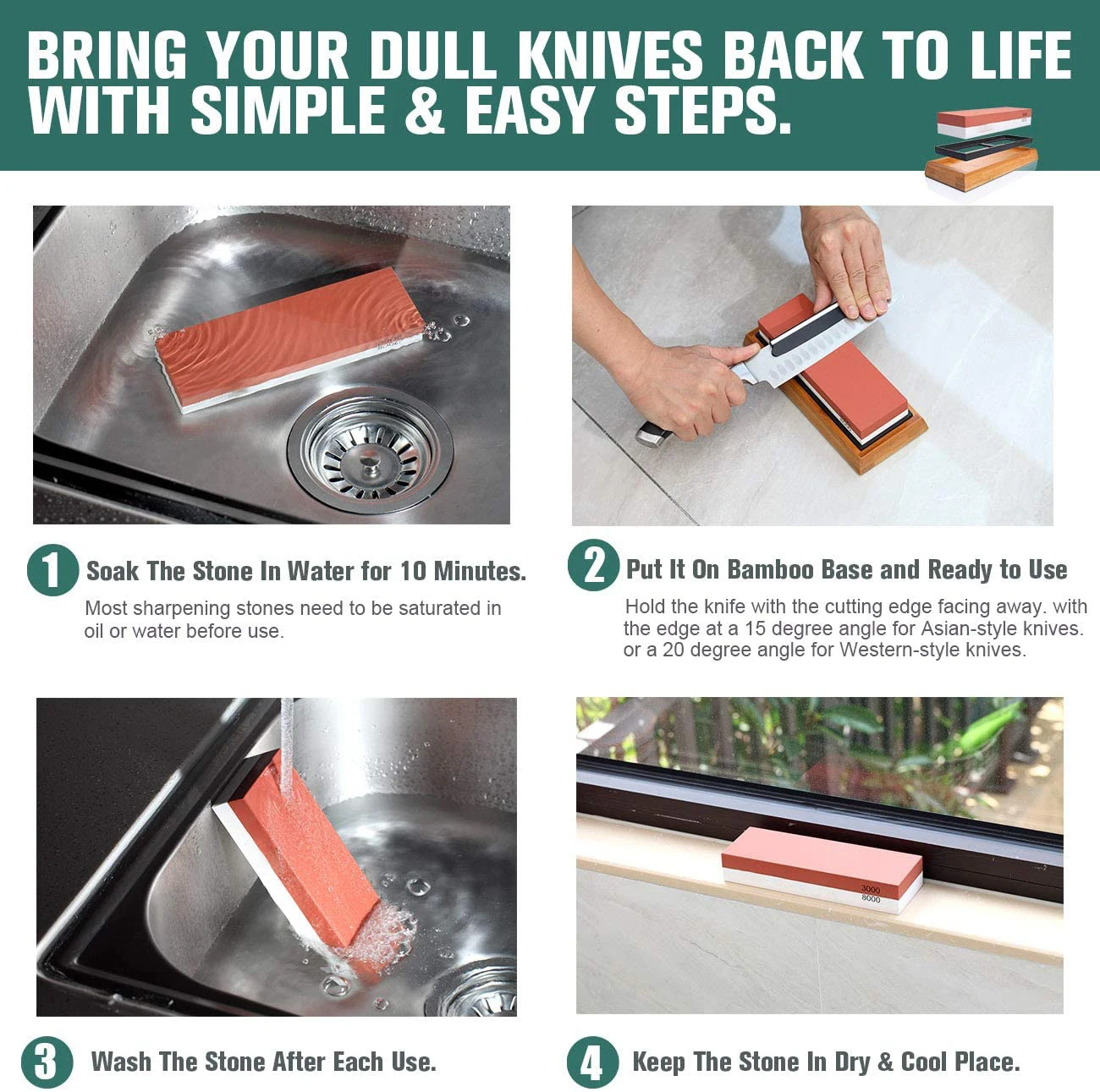 BRING YOUR DULL KNIVES BACK TO LIFE WITH SIMPLE & EASY STEPS.

1 Soak The Stone In Water for 10 Minutes.

Most sharpening stones need to be saturated in oil or water before use.

2 Put It On Bamboo Base and Ready to Use

Hold the knife with the cutting edge facing away. with the edge at a 15 degree angle for Asian-style knives. or a 20 degree angle for Western-style knives.

3000
8000

3 Wash The Stone After Each Use.

4 Keep The Stone In Dry & Cool Place.