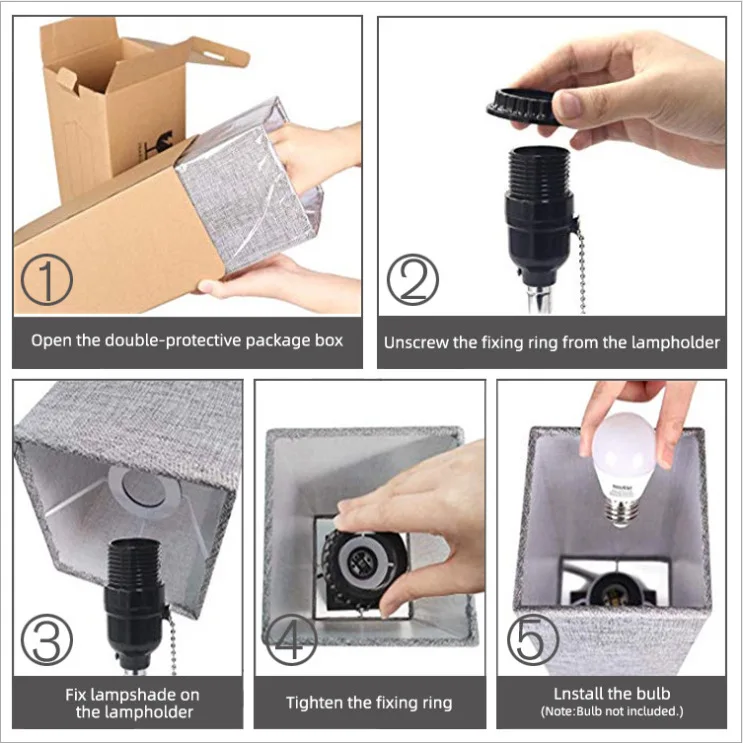 ①
Open the double-protective package box

②
Unscrew the fixing ring from the lampholder

③
Fix lampshade on the lampholder

④
Tighten the fixing ring

⑤
Lnstall the bulb
(Note:Bulb not included.)