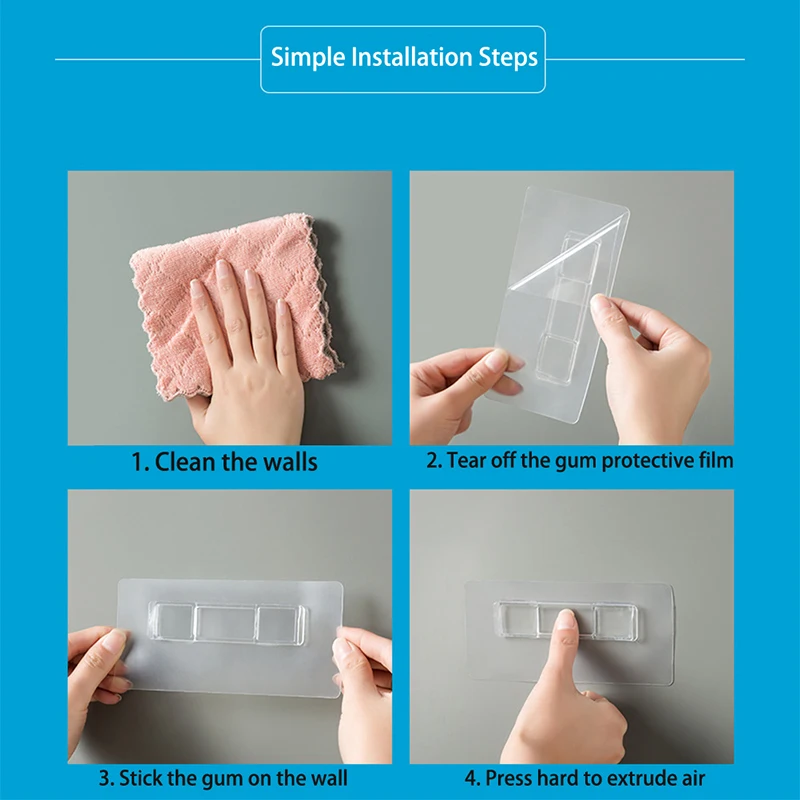 Simple Installation Steps

1. Clean the walls

2. Tear off the gum protective film

3. Stick the gum on the wall

4. Press hard to extrude air