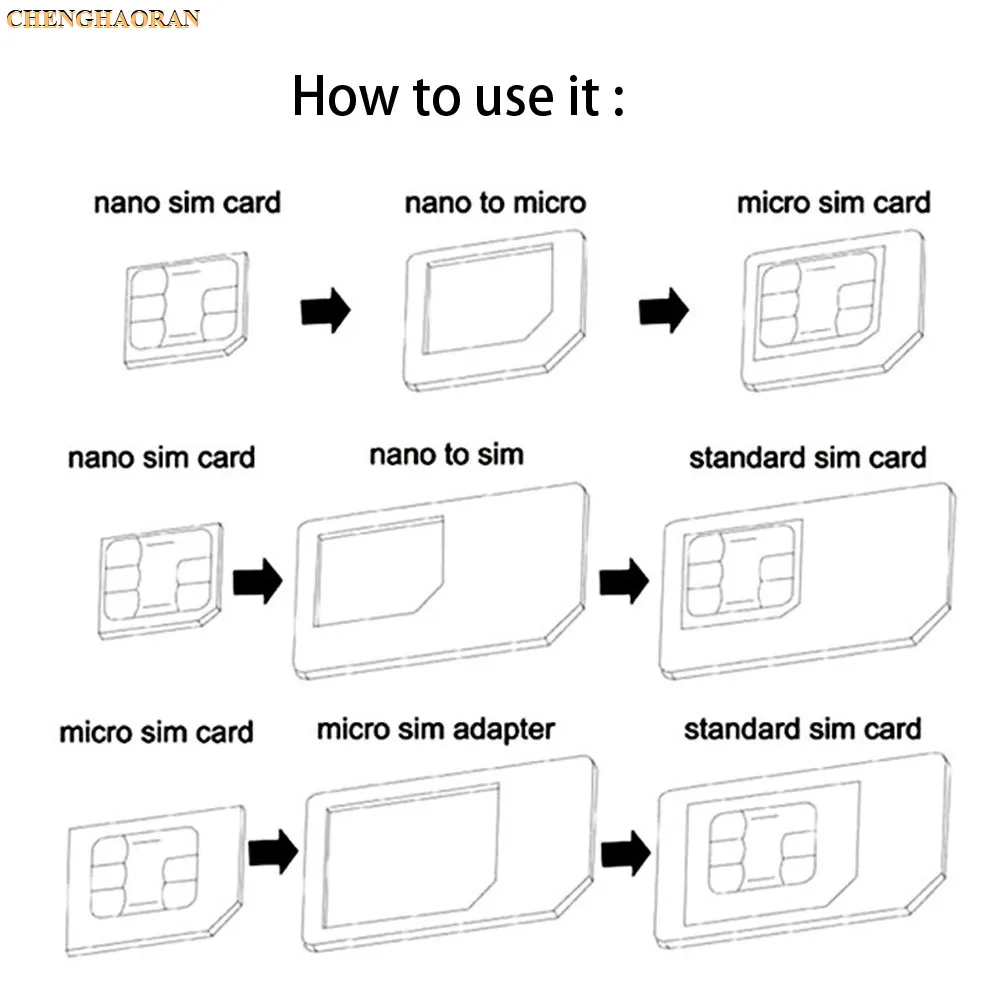 CHENGHAORAN

How to use it :

nano sim card

nano to micro

micro sim card

nano sim card

nano to sim

standard sim card

micro sim card

micro sim adapter

standard sim card