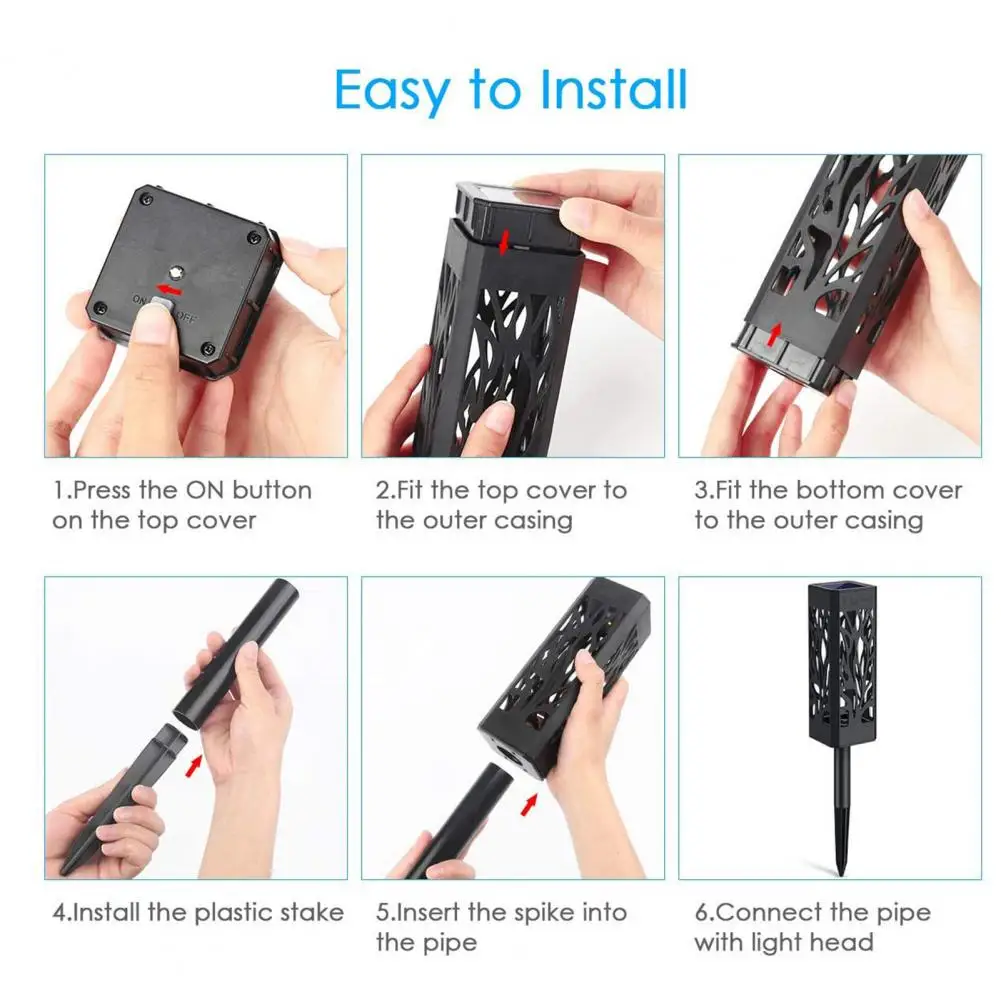 Easy to Install

ON OFF

1.Press the ON button on the top cover

2.Fit the top cover to the outer casing

3.Fit the bottom cover to the outer casing

4.Install the plastic stake

5.Insert the spike into the pipe

6.Connect the pipe with light head