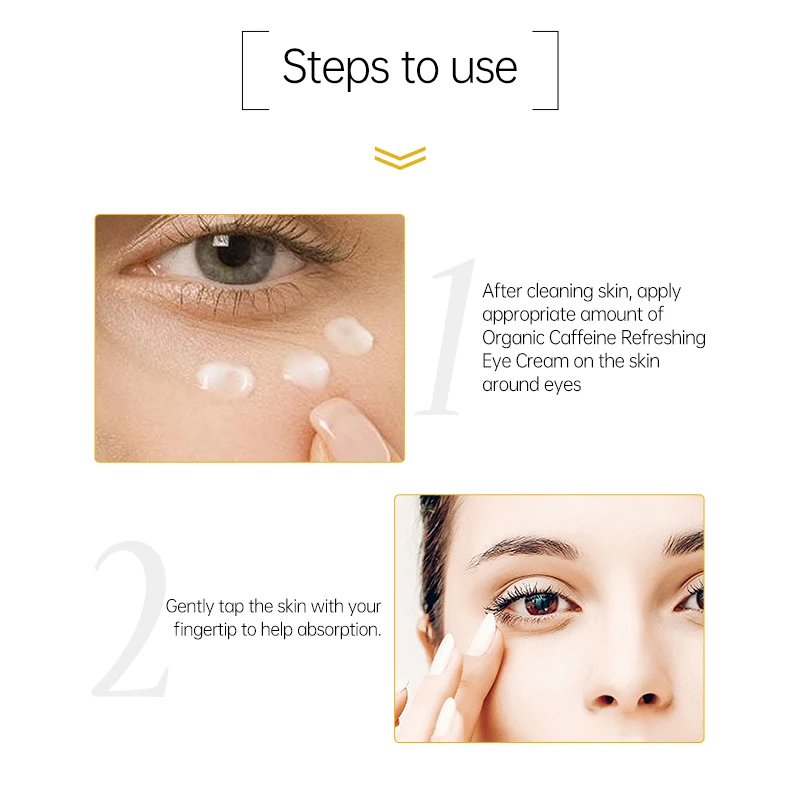 Steps to use

1

After cleaning skin, apply appropriate amount of Organic Caffeine Refreshing Eye Cream on the skin around eyes

2

Gently tap the skin with your fingertip to help absorption.