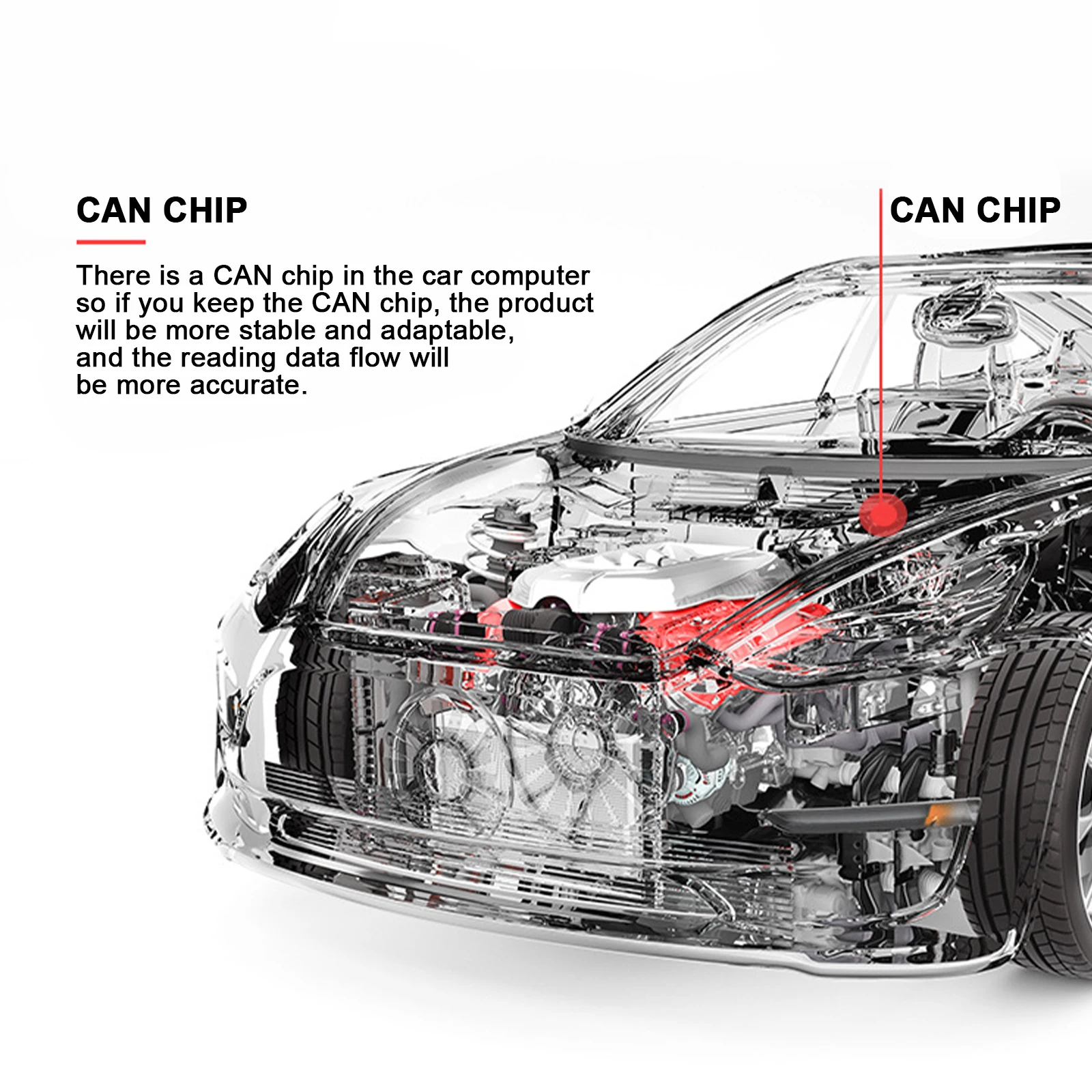 CAN CHIP

There is a CAN chip in the car computer so if you keep the CAN chip, the product will be more stable and adaptable, and the reading data flow will be more accurate.

CAN CHIP