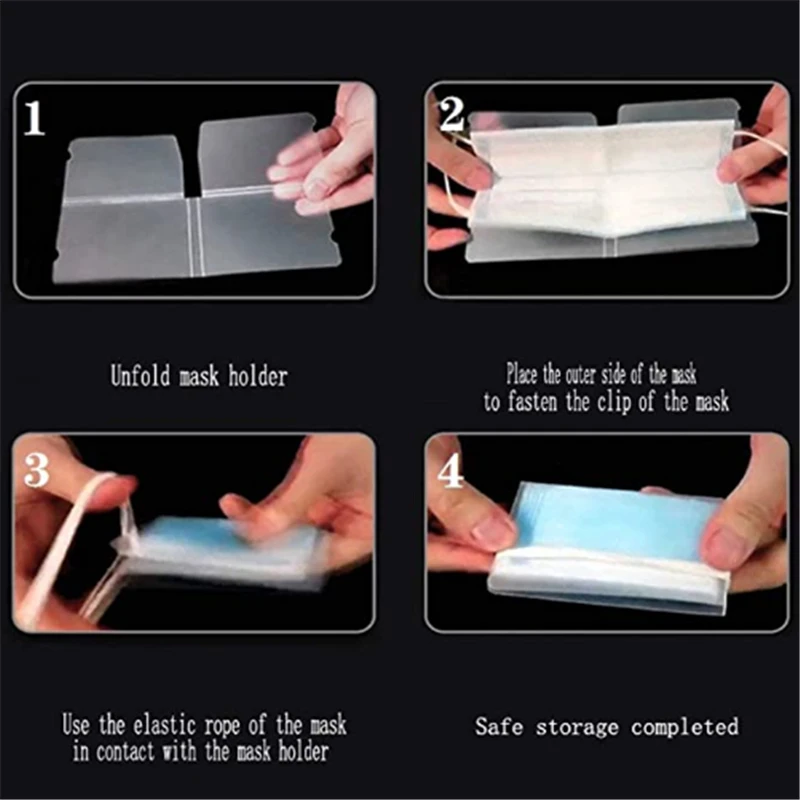 1

Unfold mask holder

2

Place the outer side of the mask to fasten the clip of the mask

3

Use the elastic rope of the mask in contact with the mask holder

4

Safe storage completed