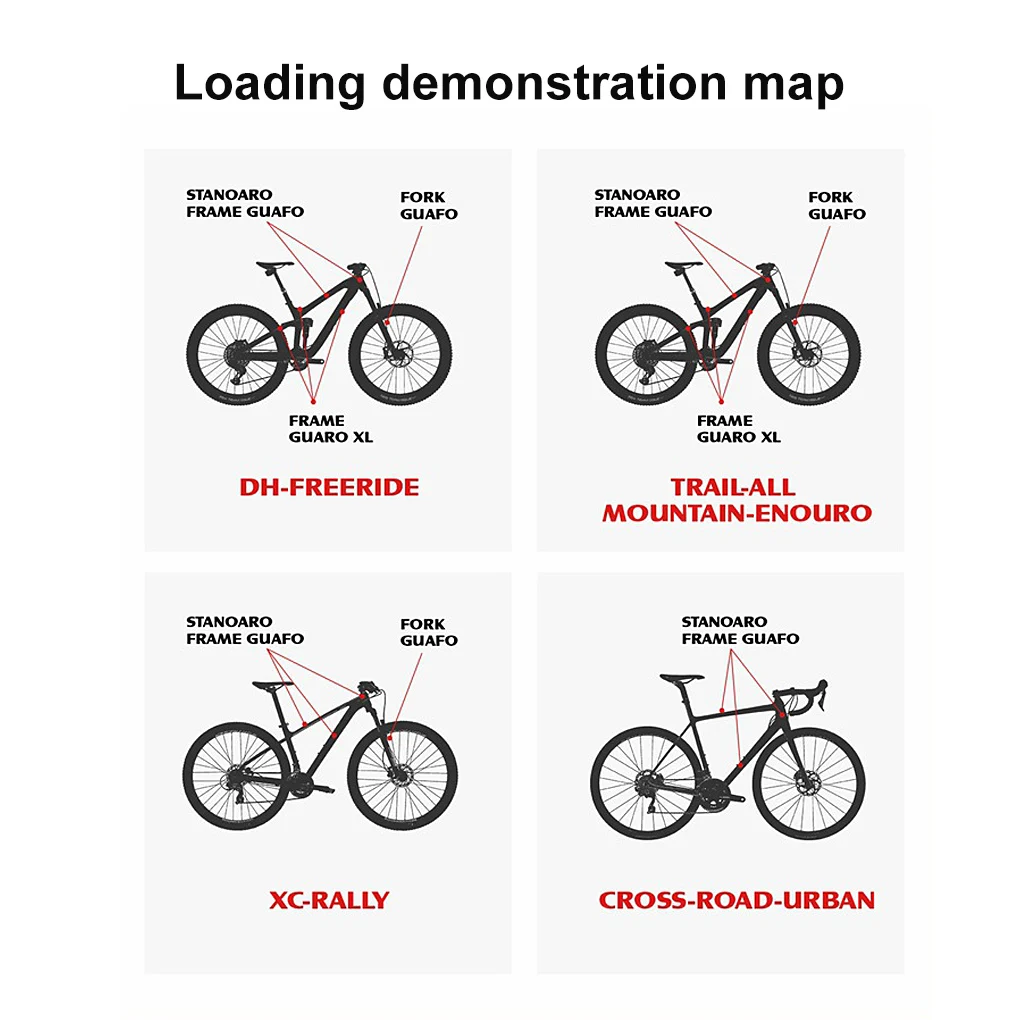 Loading demonstration map

STANOARO FRAME GUAFO

FORK GUAFO

FRAME GUARO XL

DH-FREERIDE

STANOARO FRAME GUAFO

FORK GUAFO

FRAME GUARO XL

TRAIL-ALL MOUNTAIN-ENOURO

STANOARO FRAME GUAFO

FORK GUAFO

XC-RALLY

STANOARO FRAME GUAFO

CROSS-ROAD-URBAN