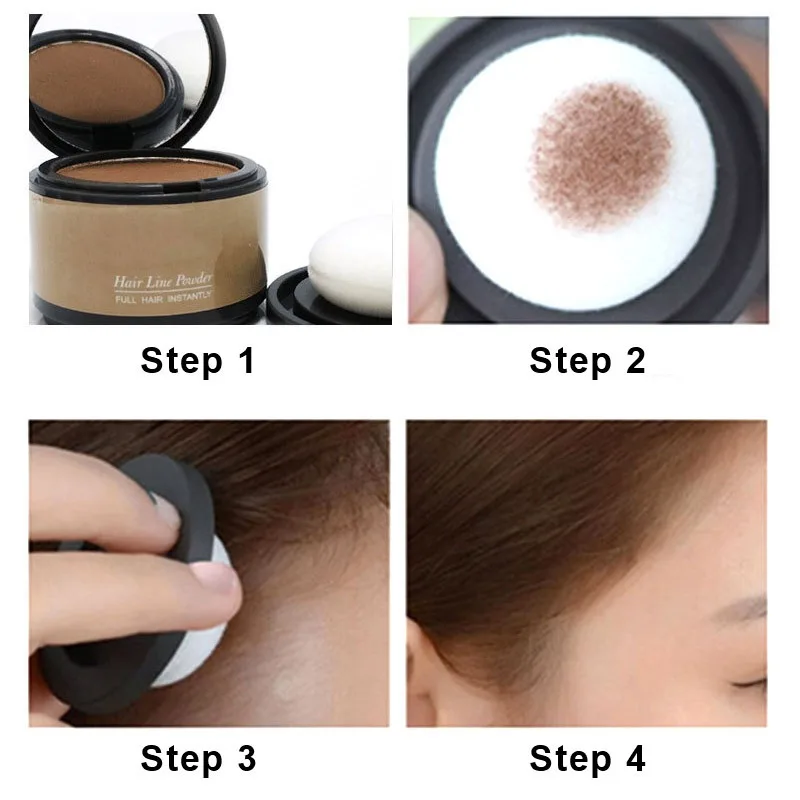 Hair Line Powder
FULL HAIR INSTANTLY

Step 1

Step 2

Step 3

Step 4