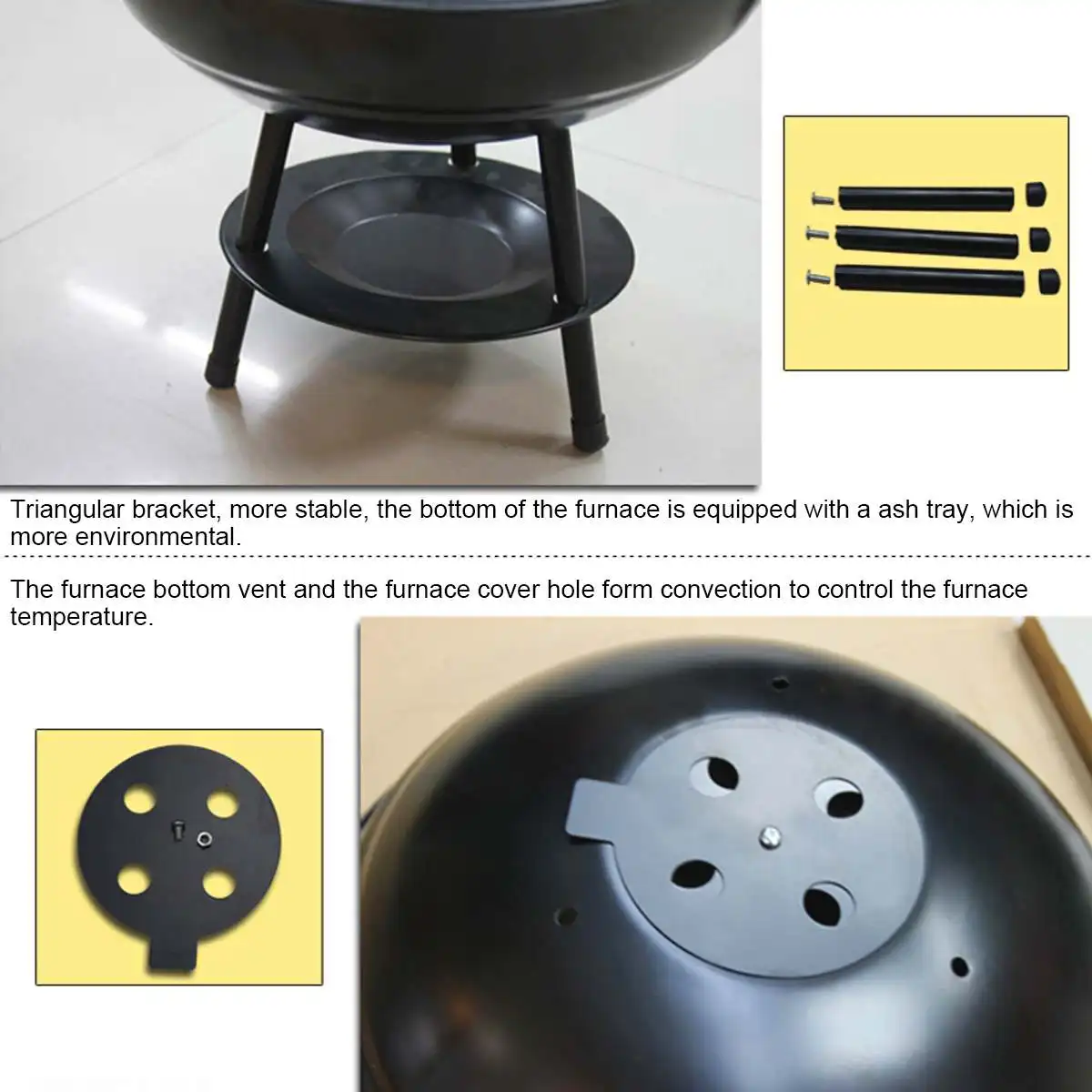 Triangular bracket, more stable, the bottom of the furnace is equipped with a ash tray, which is more environmental.

The furnace bottom vent and the furnace cover hole form convection to control the furnace temperature.