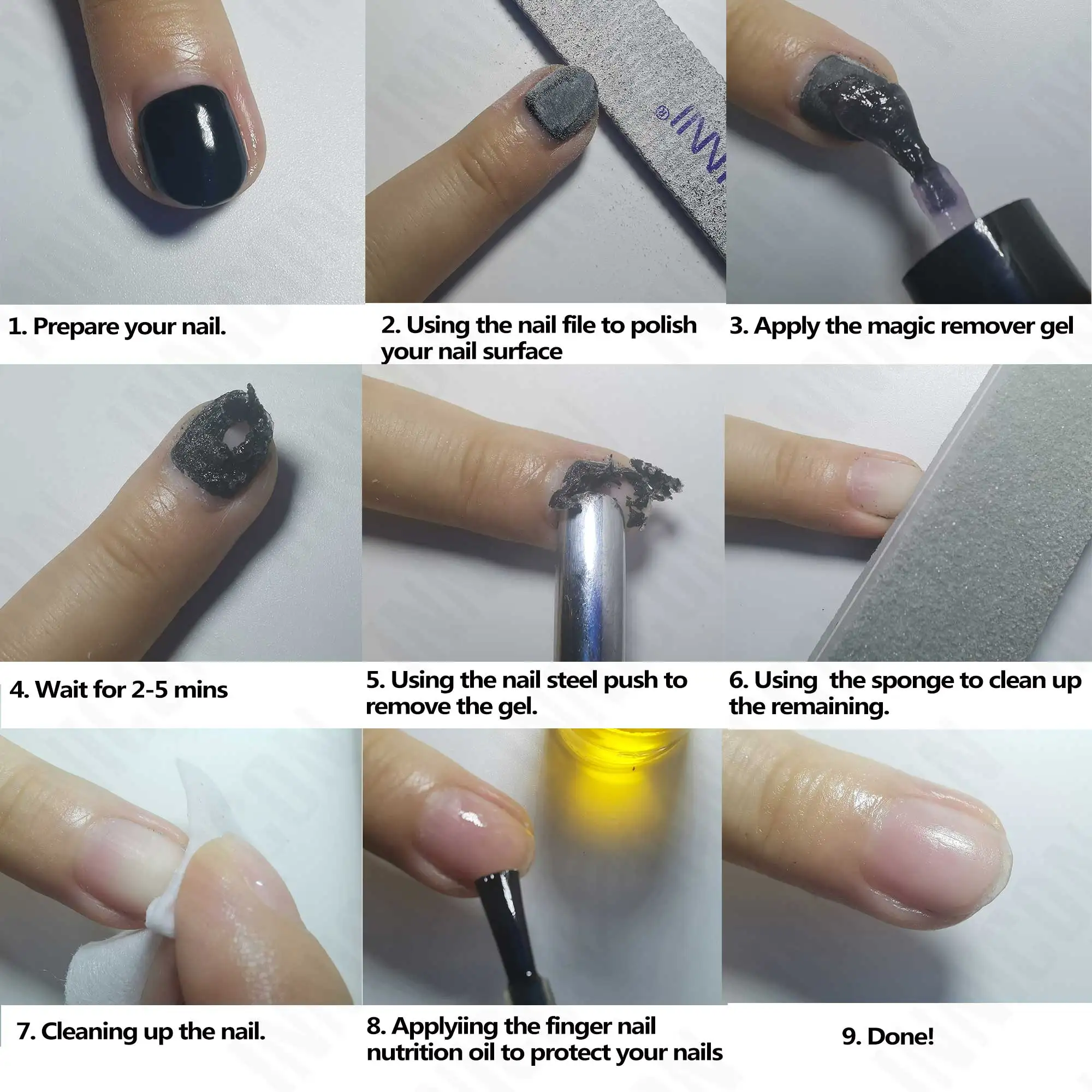 1. Prepare your nail.

2. Using the nail file to polish your nail surface

3. Apply the magic remover gel

4. Wait for 2-5 mins

5. Using the nail steel push to remove the gel.

6. Using  the sponge to clean up the remaining.

7. Cleaning up the nail.

8. Applyiing the finger nail nutrition oil to protect your nails

9. Done!