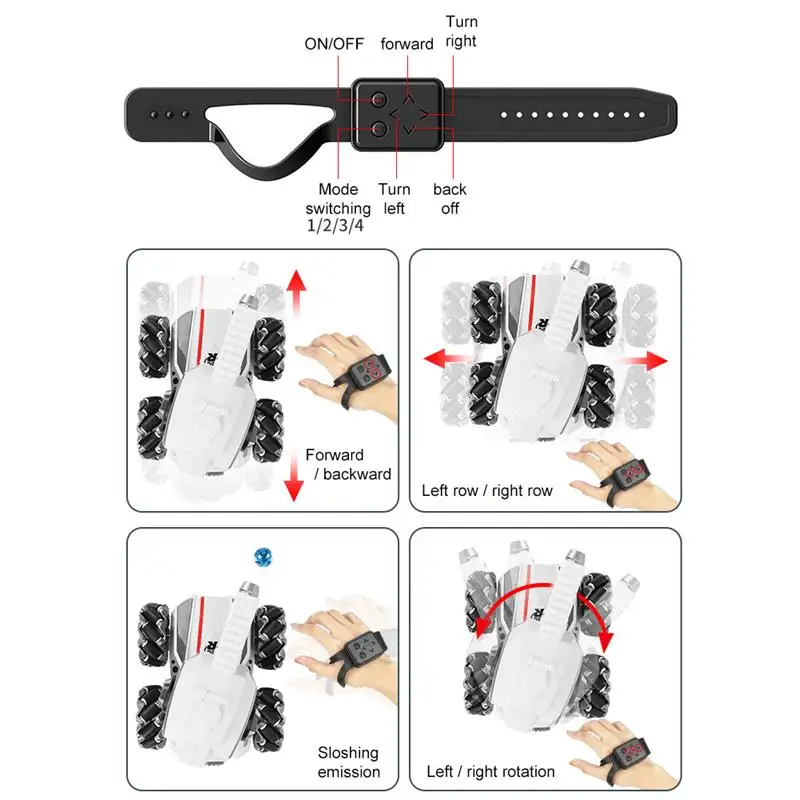 ON/OFF

forward

Turn right

Mode switching 1/2/3/4

Turn left

back off

Forward / backward

Left row / right row

Sloshing emission

Left / right rotation