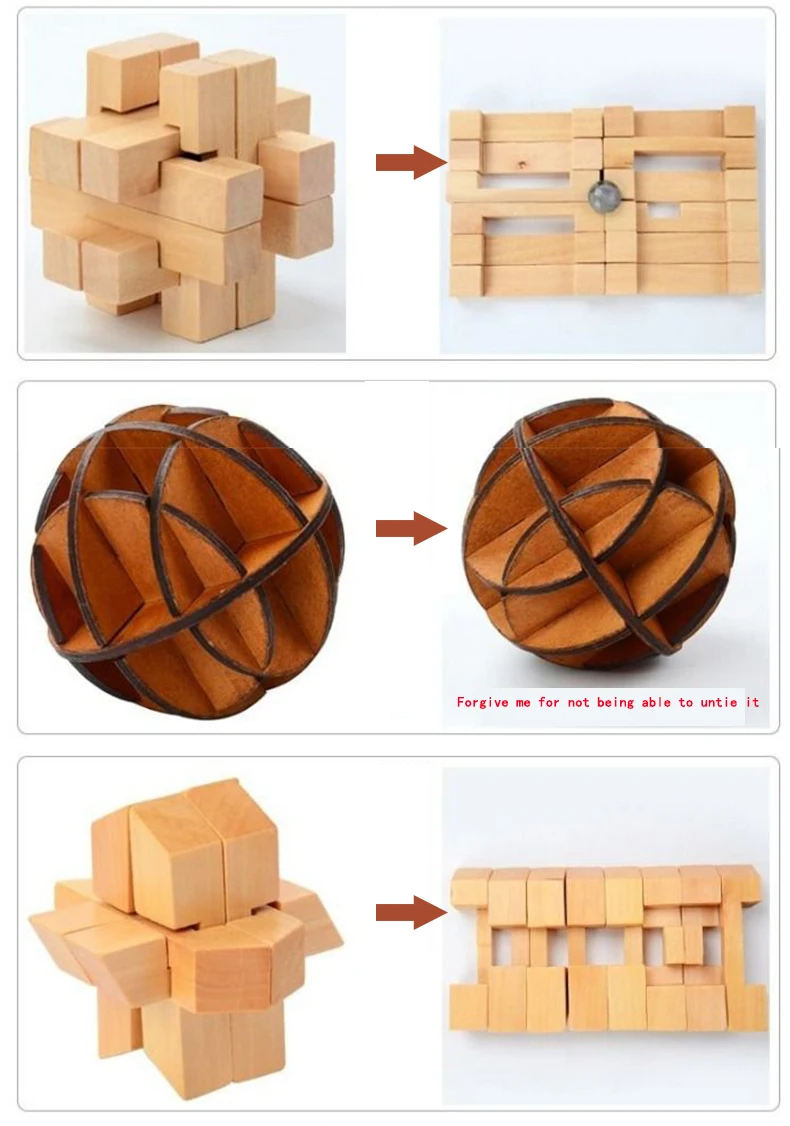 Forgive me for not being able to untie it