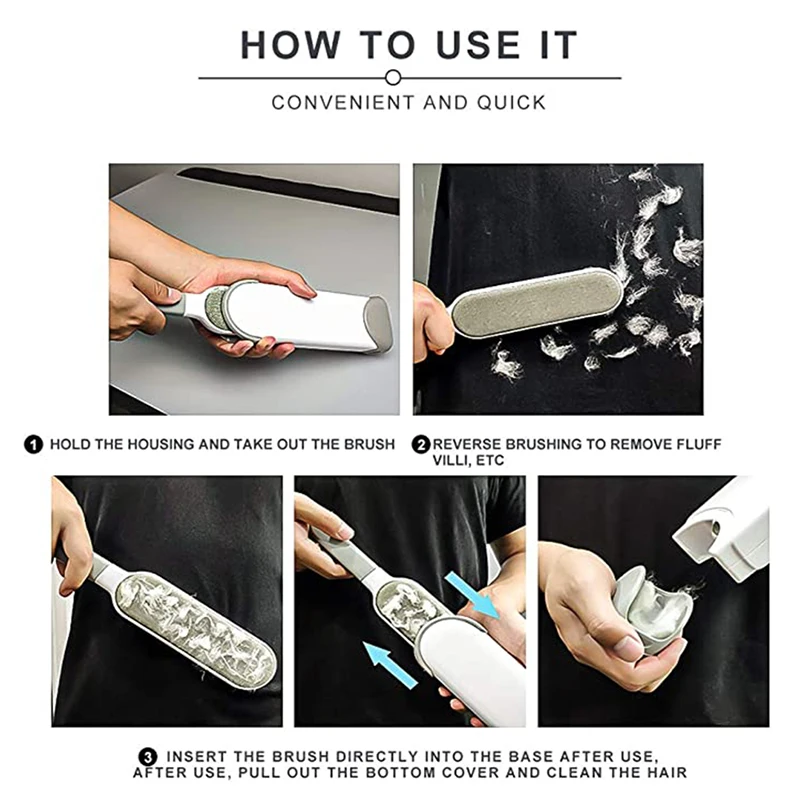 HOW TO USE IT

CONVENIENT AND QUICK

1 HOLD THE HOUSING AND TAKE OUT THE BRUSH

2 REVERSE BRUSHING TO REMOVE FLUFF VILLI, ETC

3 INSERT THE BRUSH DIRECTLY INTO THE BASE AFTER USE, AFTER USE, PULL OUT THE BOTTOM COVER AND CLEAN THE HAIR