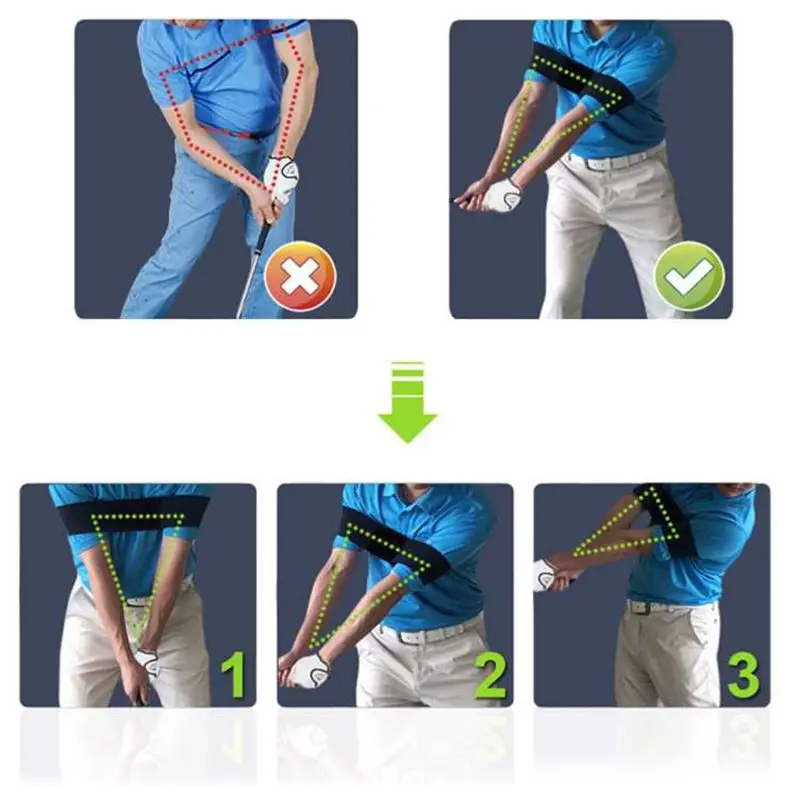 1
2
3