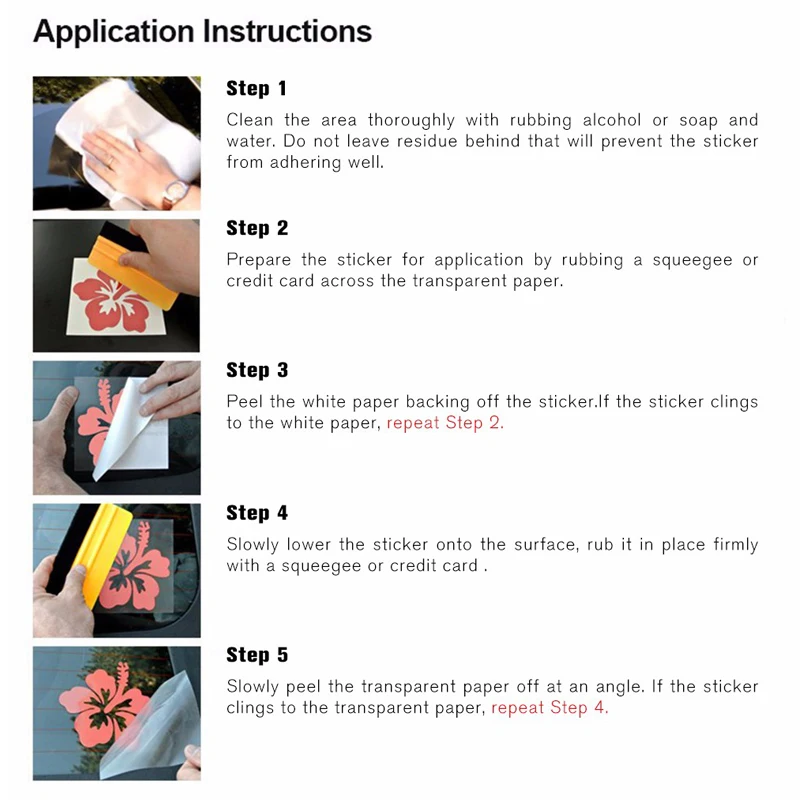 Application Instructions

Step 1

Clean the area thoroughly with rubbing alcohol or soap and water. Do not leave residue behind that will prevent the sticker from adhering well.

Step 2

Prepare the sticker for application by rubbing a squeegee or credit card across the transparent paper.

Step 3

Peel the white paper backing off the sticker.If the sticker clings to the white paper, repeat Step 2.

Step 4

Slowly lower the sticker onto the surface, rub it in place firmly with a squeegee or credit card .

Step 5

Slowly peel the transparent paper off at an angle. If the sticker clings to the transparent paper, repeat Step 4.